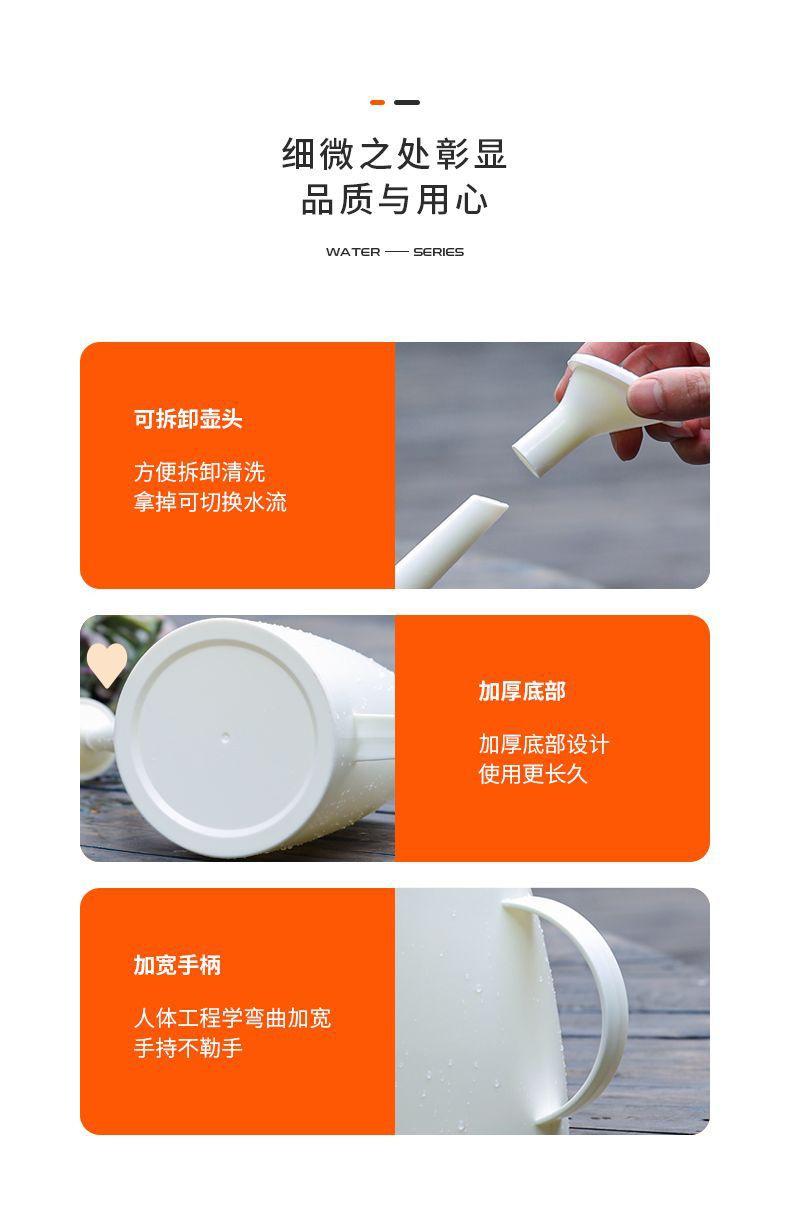 细微之处彰显
品质与用心

WATER — SERIES

可拆卸壶头

方便拆卸清洗
拿掉可切换水流

加厚底部

加厚底部设计
使用更长久

加宽手柄

人体工程学弯曲加宽
手持不勒手