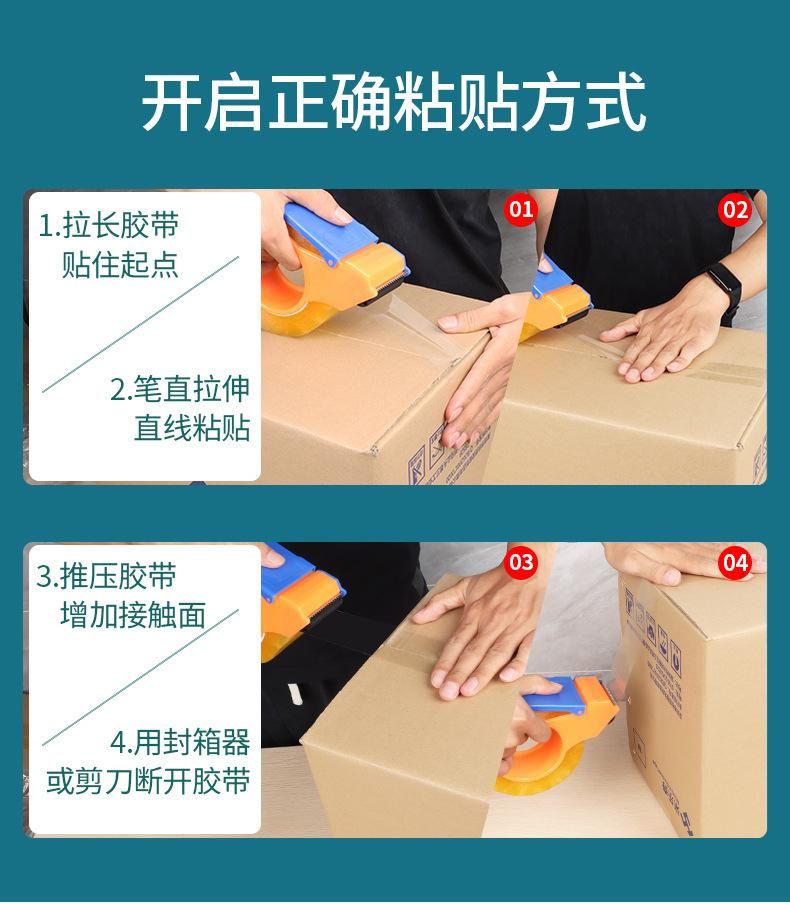 开启正确粘贴方式

1.拉长胶带
贴住起点

2.笔直拉伸
直线粘贴

01

02

3.推压胶带
增加接触面

4.用封箱器
或剪刀断开胶带

03

04