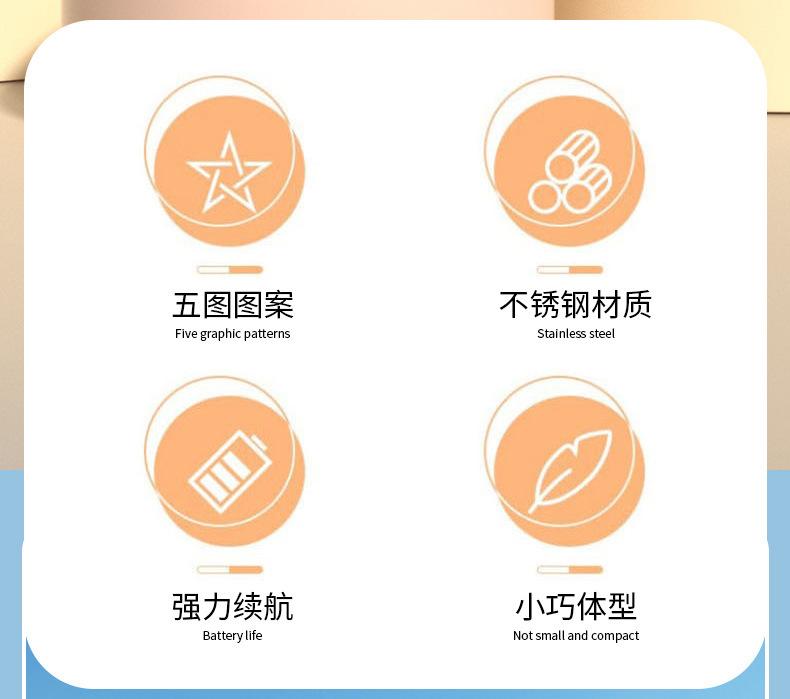 五图图案
Five graphic patterns

不锈钢材质
Stainless steel

强力续航
Battery life

小巧体型
Not small and compact