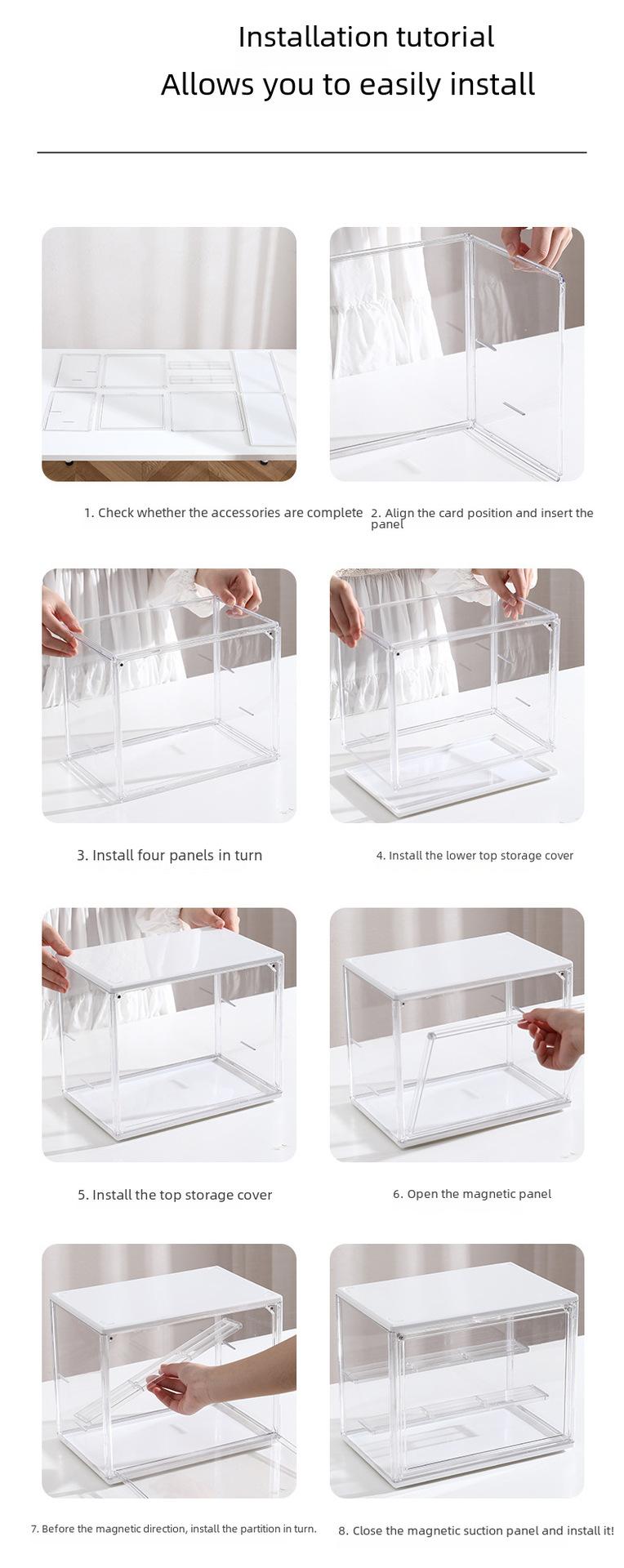 Installation tutorial
Allows you to easily install

1. Check whether the accessories are complete

2. Align the card position and insert the panel

3. Install four panels in turn

4. Install the lower top storage cover

5. Install the top storage cover

6. Open the magnetic panel

7. Before the magnetic direction, install the partition in turn.

8. Close the magnetic suction panel and install it!