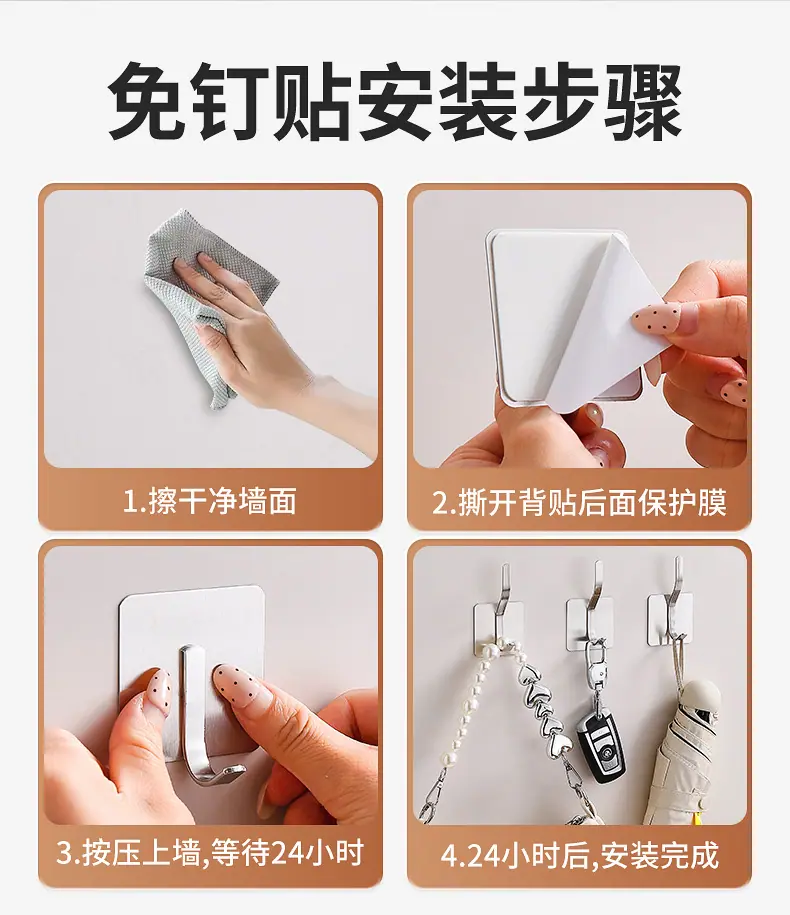 免钉贴安装步骤

1.擦干净墙面

2.撕开背贴后面保护膜

3.按压上墙,等待24小时

4.24小时后,安装完成