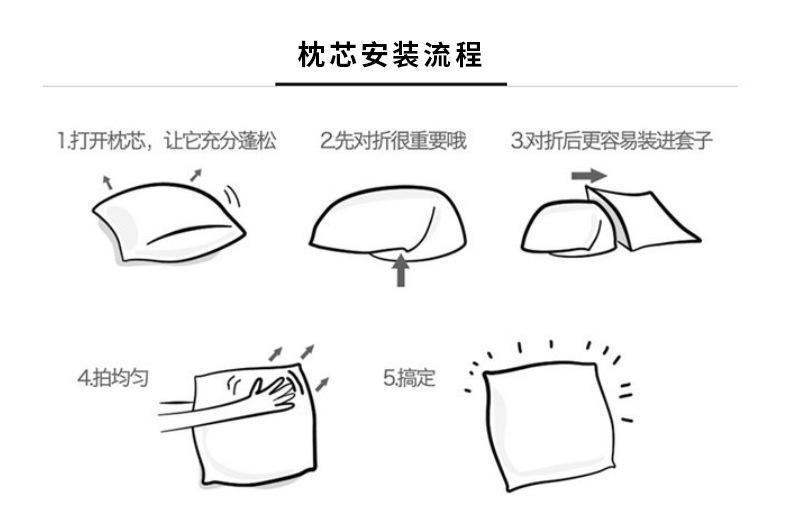 枕芯安装流程

1.打开枕芯，让它充分蓬松

2.先对折很重要哦

3.对折后更容易装进套子

4.拍均匀

5.搞定