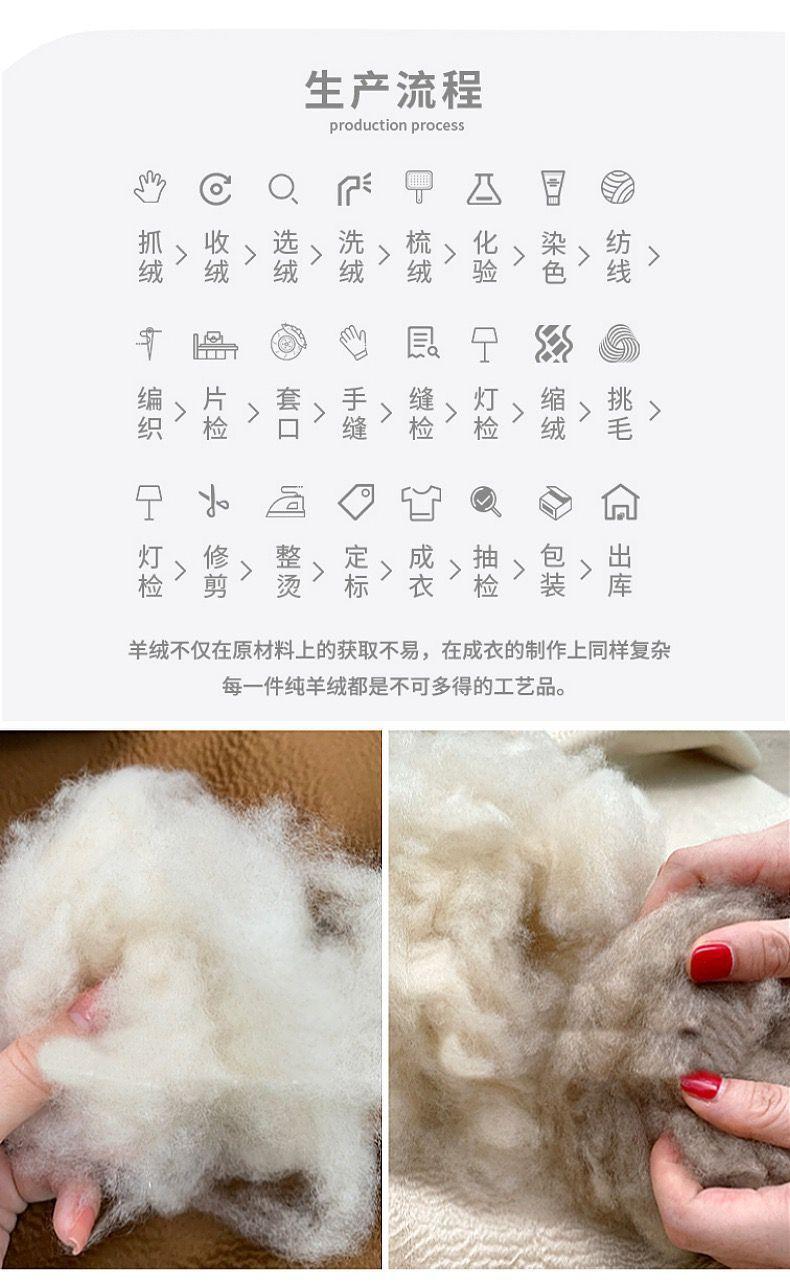 生产流程
production process

抓绒 > 收绒 > 选绒 > 洗绒 > 梳绒 > 化验 > 染色 > 纺线 >

编织 > 片检 > 套口 > 手缝 > 缝检 > 灯检 > 缩绒 > 挑毛 >

灯检 > 修剪 > 整烫 > 定标 > 成衣 > 抽检 > 包装 > 出库

羊绒不仅在原材料上的获取不易，在成衣的制作上同样复杂
每一件纯羊绒都是不可多得的工艺品。