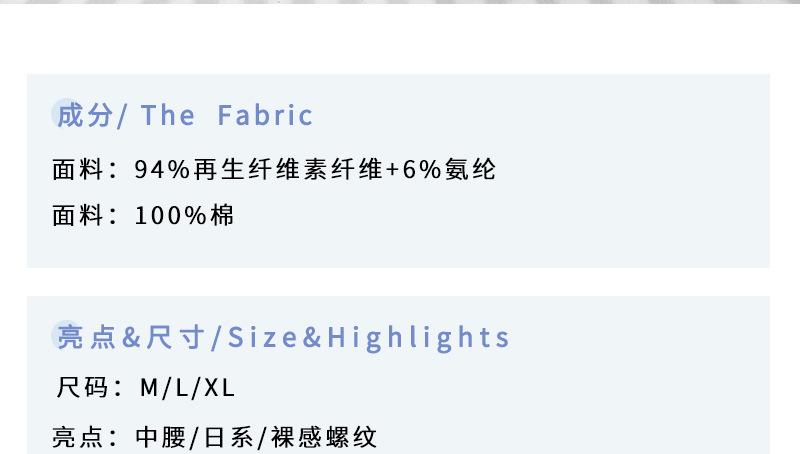 成分/ The Fabric

面料：94%再生纤维素纤维+6%氨纶

面料：100%棉

亮点&尺寸/Size&Highlights

尺码：M/L/XL

亮点：中腰/日系/裸感螺纹