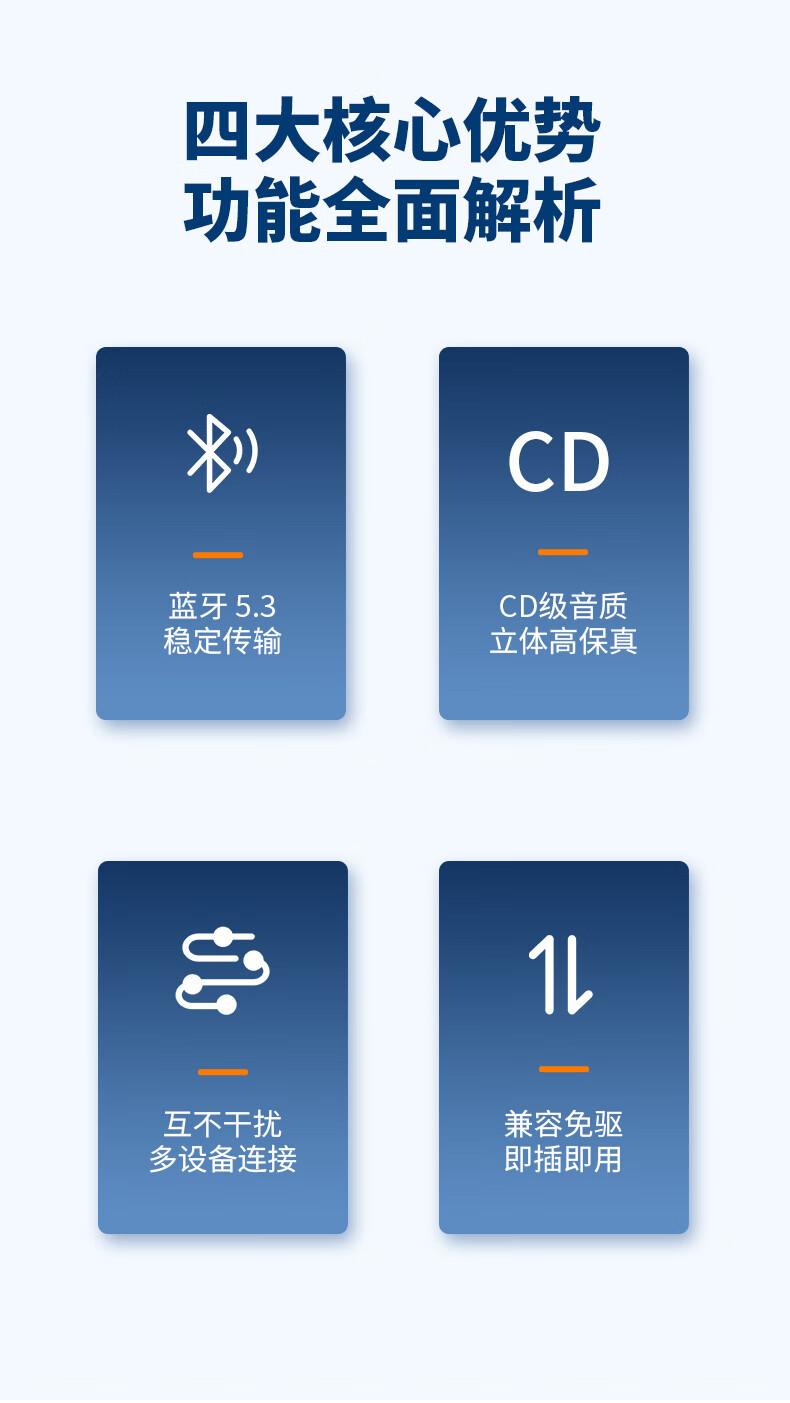 四大核心优势
功能全面解析

蓝牙5.3
稳定传输

CD

CD级音质
立体高保真

互不干扰
多设备连接

兼容免驱
即插即用