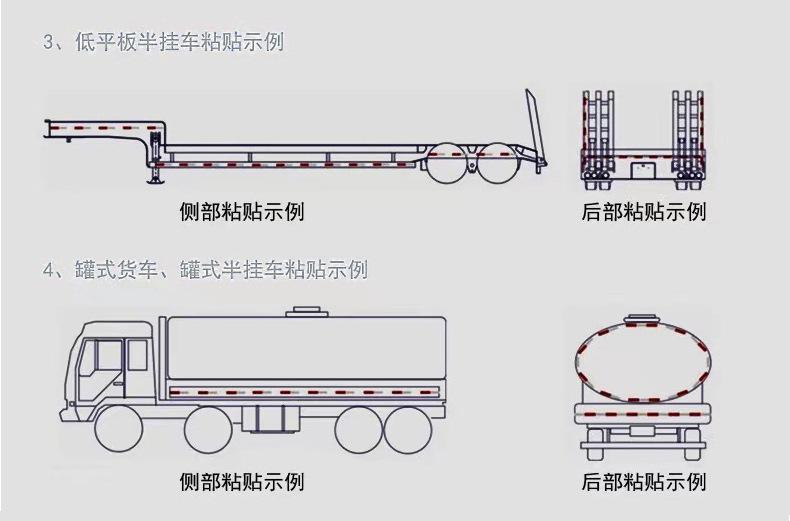 3、低平板半挂车粘贴示例

侧部粘贴示例

后部粘贴示例

4、罐式货车、罐式半挂车粘贴示例

侧部粘贴示例

后部粘贴示例