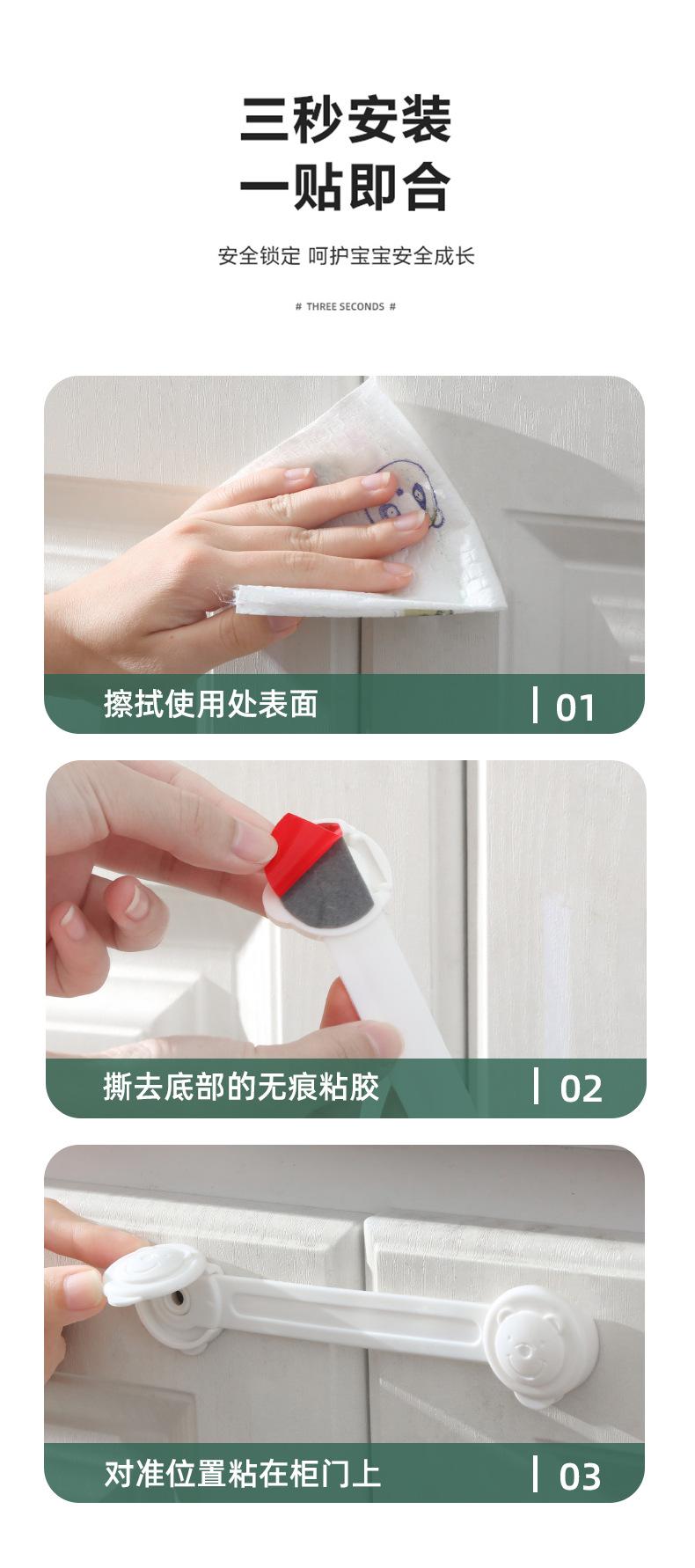 三秒安装
一贴即合

安全锁定 呵护宝宝安全成长

# THREE SECONDS #

擦拭使用处表面 | 01

撕去底部的无痕粘胶 | 02

对准位置粘在柜门上 | 03