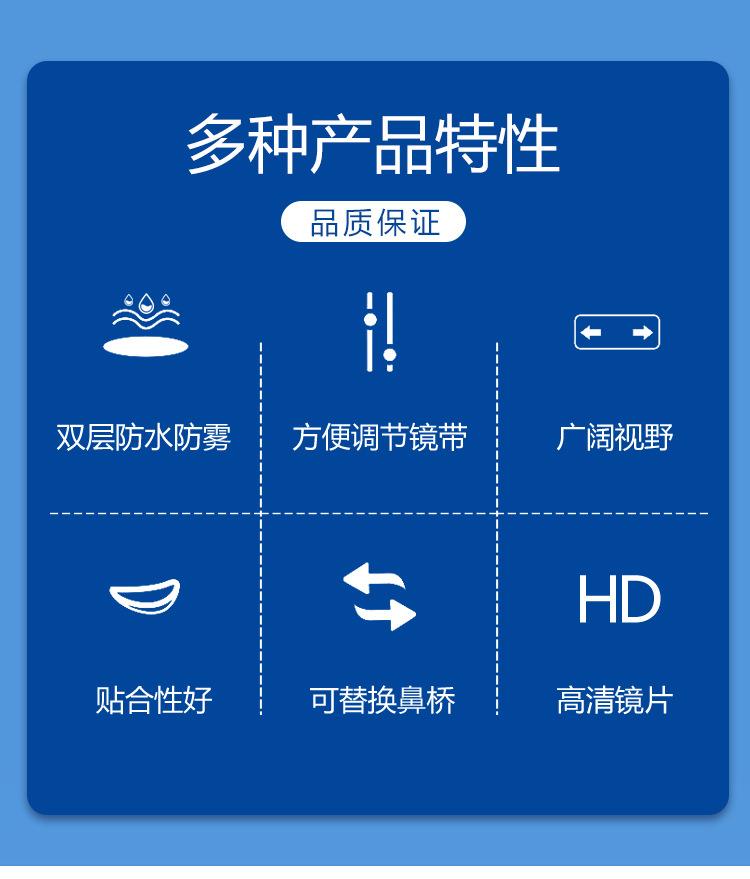 多种产品特性

品质保证

双层防水防雾

方便调节镜带

广阔视野

贴合性好

可替换鼻桥

HD

高清镜片