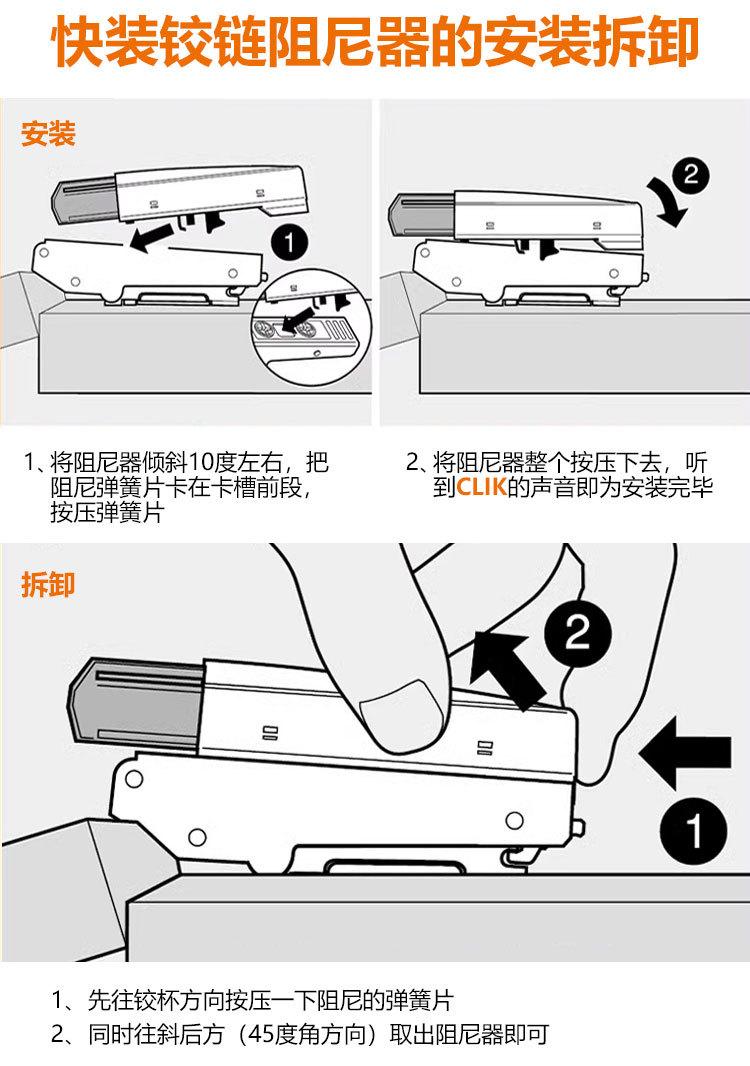 快装铰链阻尼器的安装拆卸

安装

1

2

1、将阻尼器倾斜10度左右，把阻尼弹簧片卡在卡槽前段，按压弹簧片

2、将阻尼器整个按压下去，听到CLIK的声音即为安装完毕

拆卸

2

1

1、先往铰杯方向按压一下阻尼的弹簧片

2、同时往斜后方（45度角方向）取出阻尼器即可