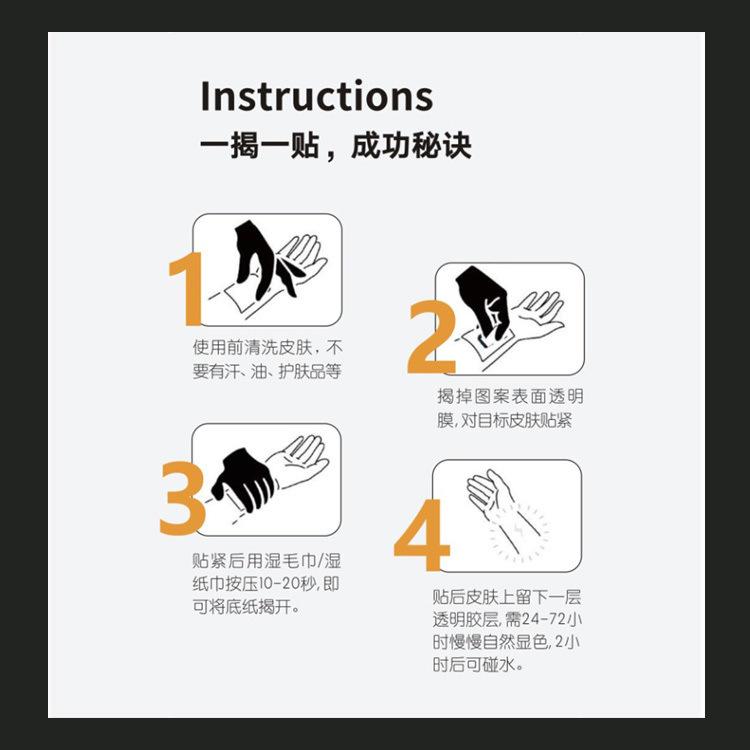 Instructions
一揭一贴，成功秘诀

1
使用前清洗皮肤，不要有汗、油、护肤品等

2
揭掉图案表面透明膜，对目标皮肤贴紧

3
贴紧后用湿毛巾/湿纸巾按压10-20秒，即可将底纸揭开。

4
贴后皮肤上留下一层透明胶层，需24-72小时慢慢自然显色，2小时后可碰水。