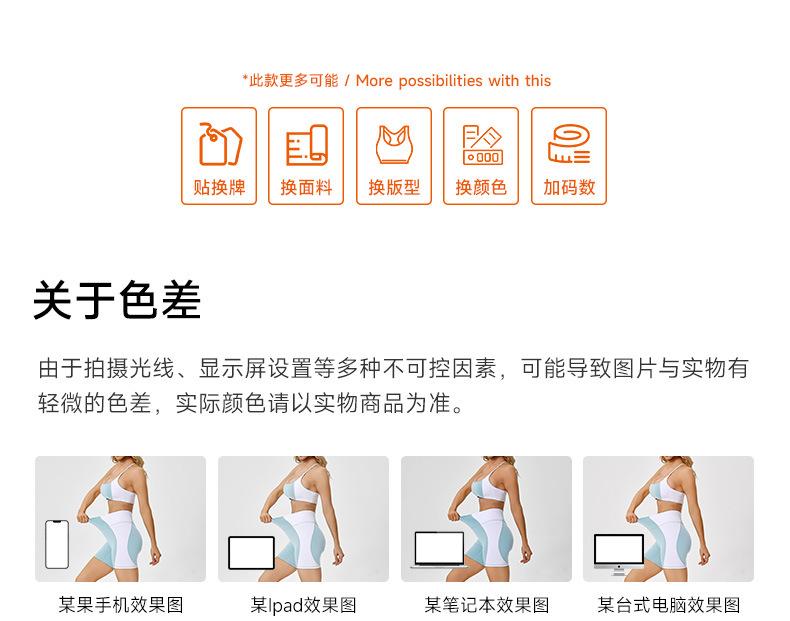 *此款更多可能 / More possibilities with this

贴换牌

换面料

换版型

换颜色

加码数

关于色差

由于拍摄光线、显示屏设置等多种不可控因素，可能导致图片与实物有轻微的色差，实际颜色请以实物商品为准。

某果手机效果图

某Ipad效果图

某笔记本效果图

某台式电脑效果图