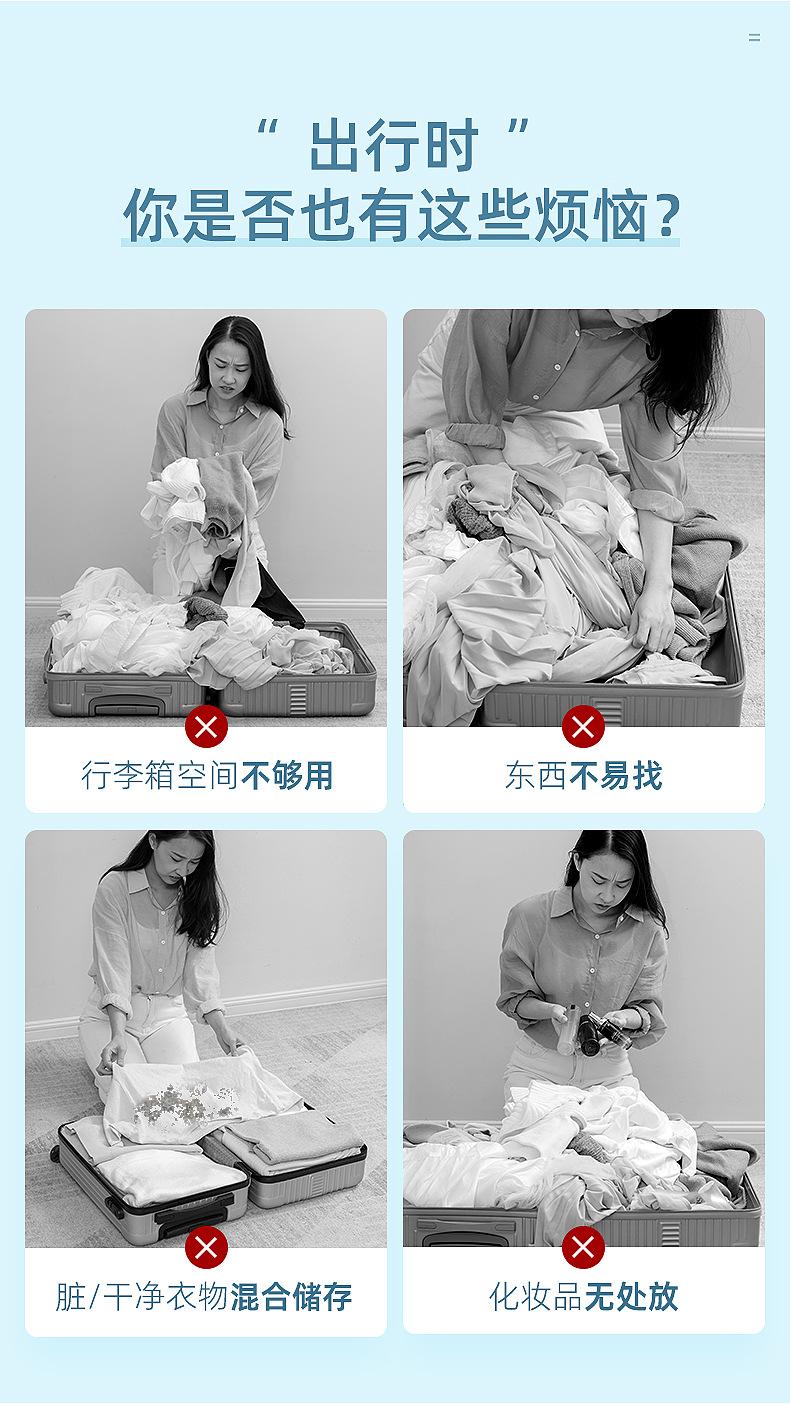 “ 出行时 ”
你是否也有这些烦恼？

行李箱空间不够用

东西不易找

脏/干净衣物混合储存

化妆品无处放