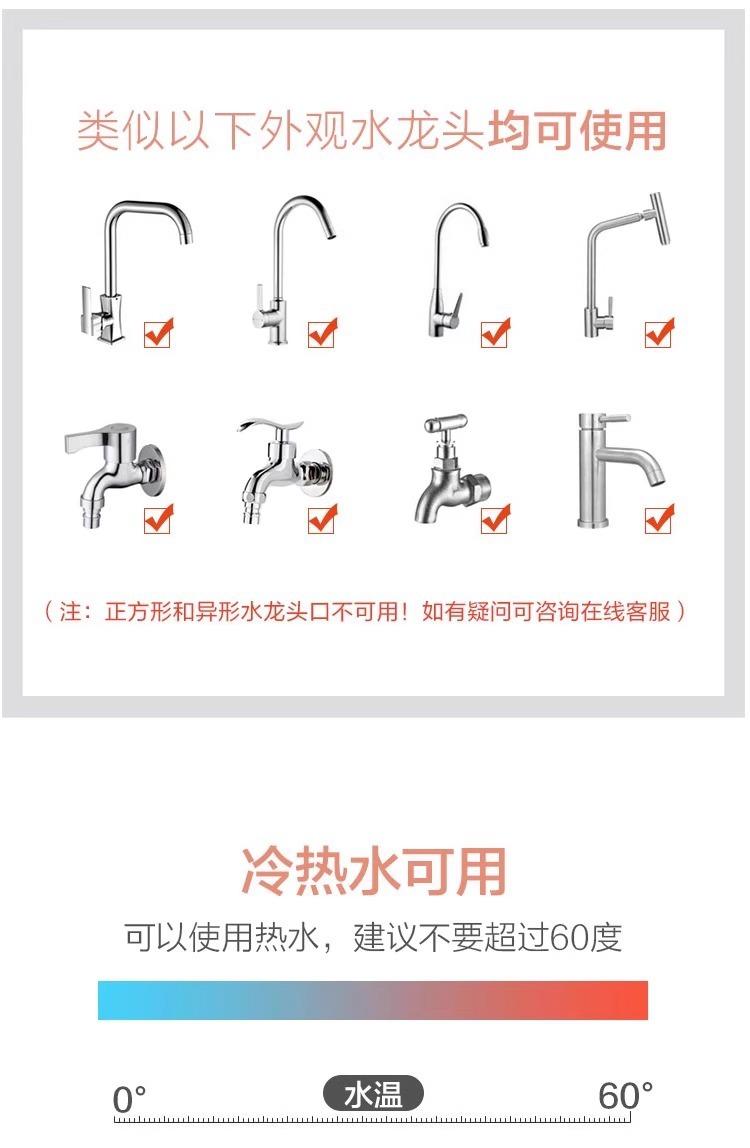 类似以下外观水龙头均可使用

（注：正方形和异形水龙头口不可用！如有疑问可咨询在线客服）

冷热水可用

可以使用热水，建议不要超过60度

0° 水温 60°