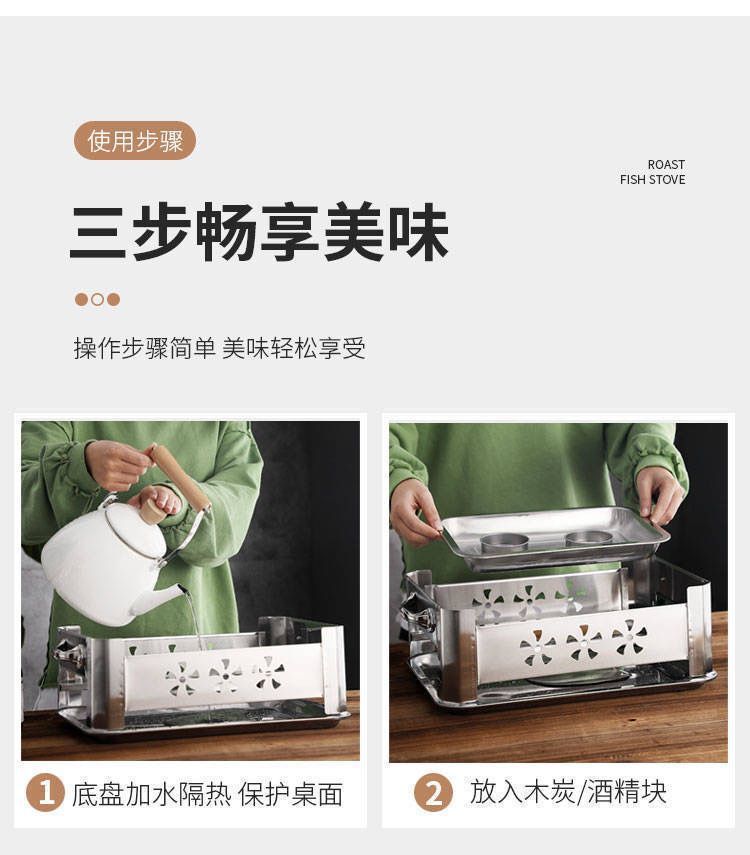 使用步骤

ROAST
FISH STOVE

三步畅享美味

操作步骤简单 美味轻松享受

1 底盘加水隔热 保护桌面

2 放入木炭/酒精块