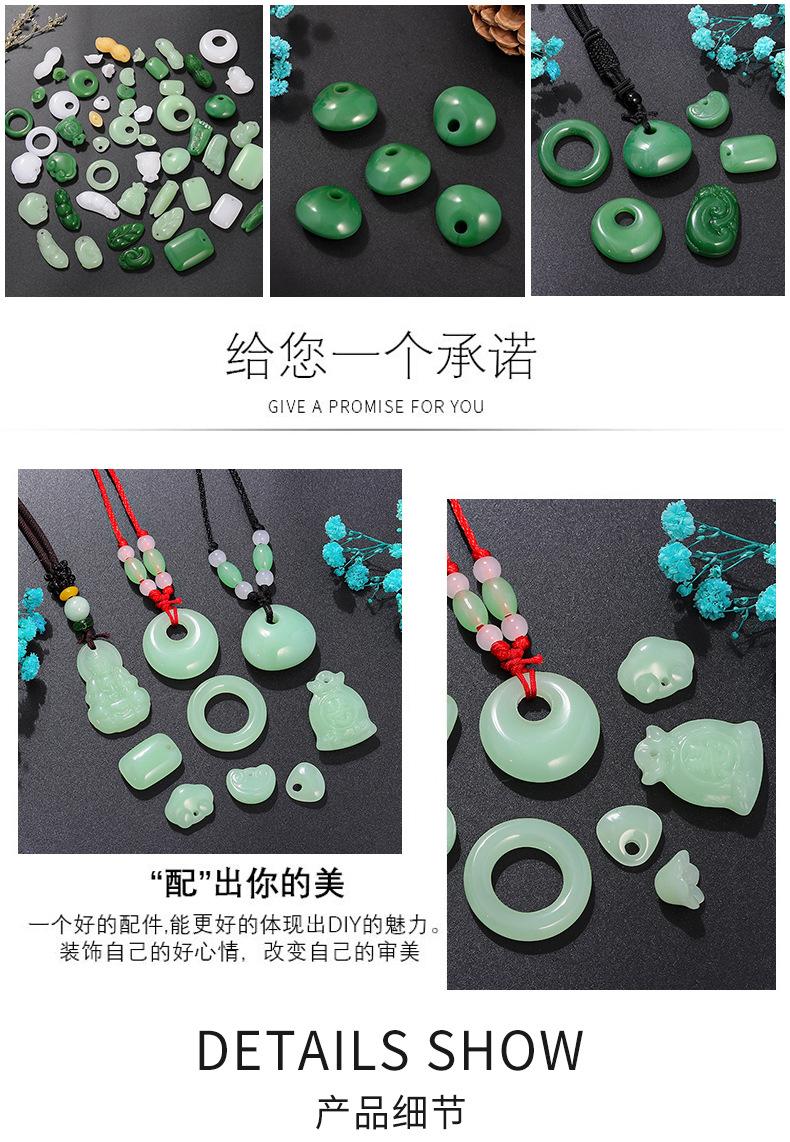 给您一个承诺

GIVE A PROMISE FOR YOU

“配”出你的美

一个好的配件,能更好的体现出DIY的魅力。
装饰自己的好心情，改变自己的审美

DETAILS SHOW

产品细节