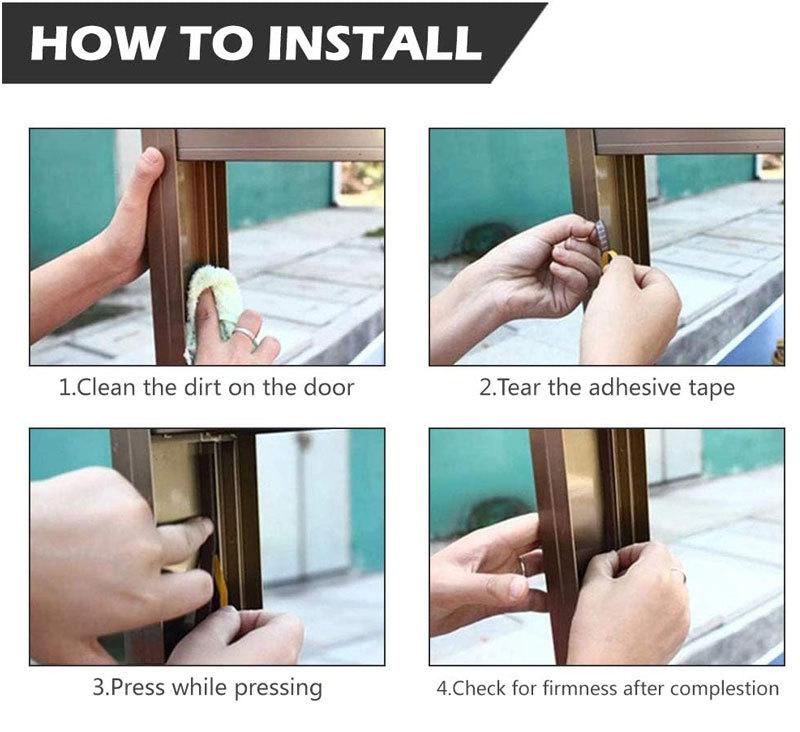 HOW TO INSTALL

1.Clean the dirt on the door

2.Tear the adhesive tape

3.Press while pressing

4.Check for firmness after complestion