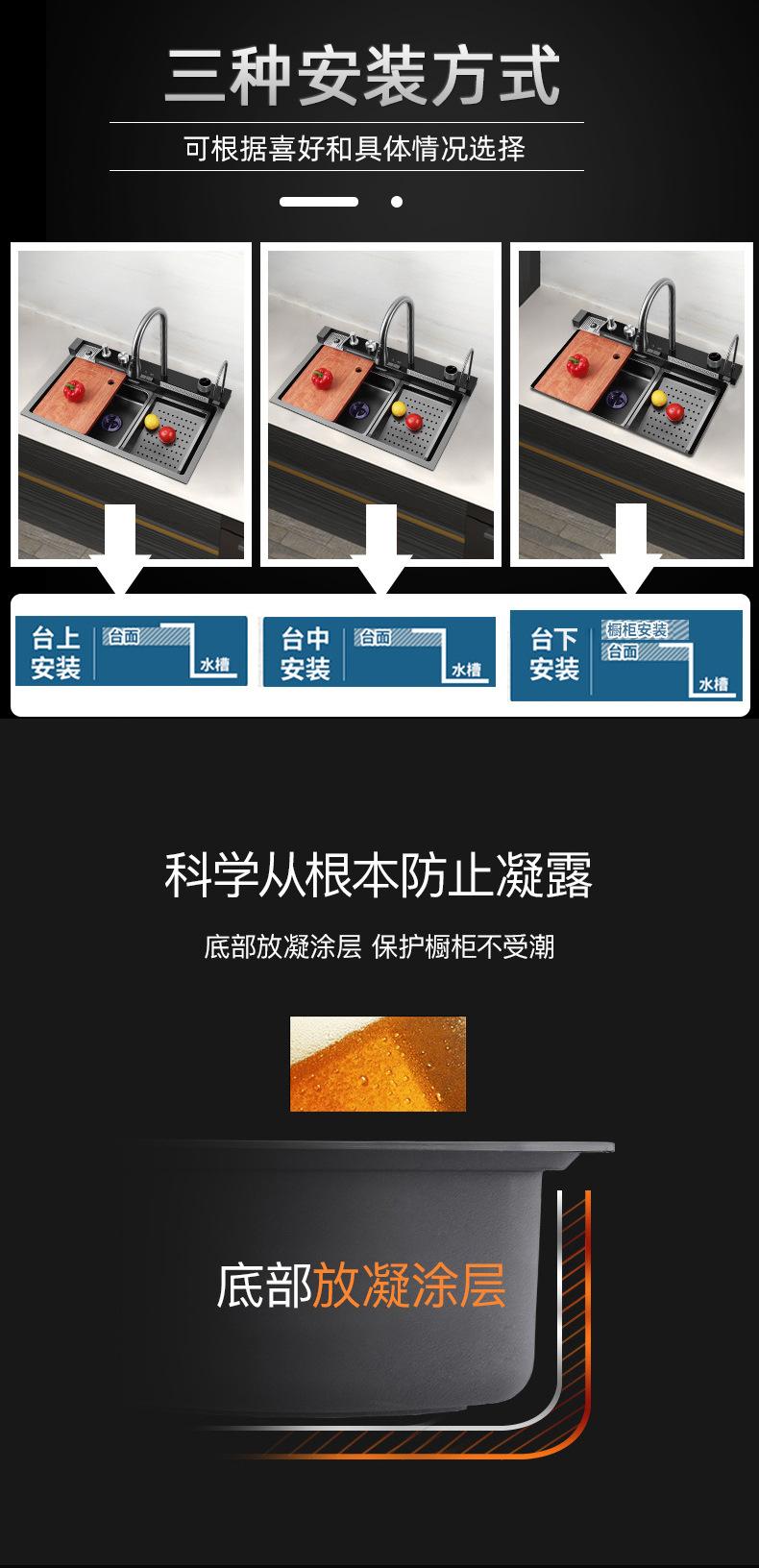 三种安装方式

可根据喜好和具体情况选择

台上安装
台面
水槽

台中安装
台面
水槽

台下安装
橱柜安装
台面
水槽

科学从根本防止凝露

底部放凝涂层 保护橱柜不受潮

底部放凝涂层