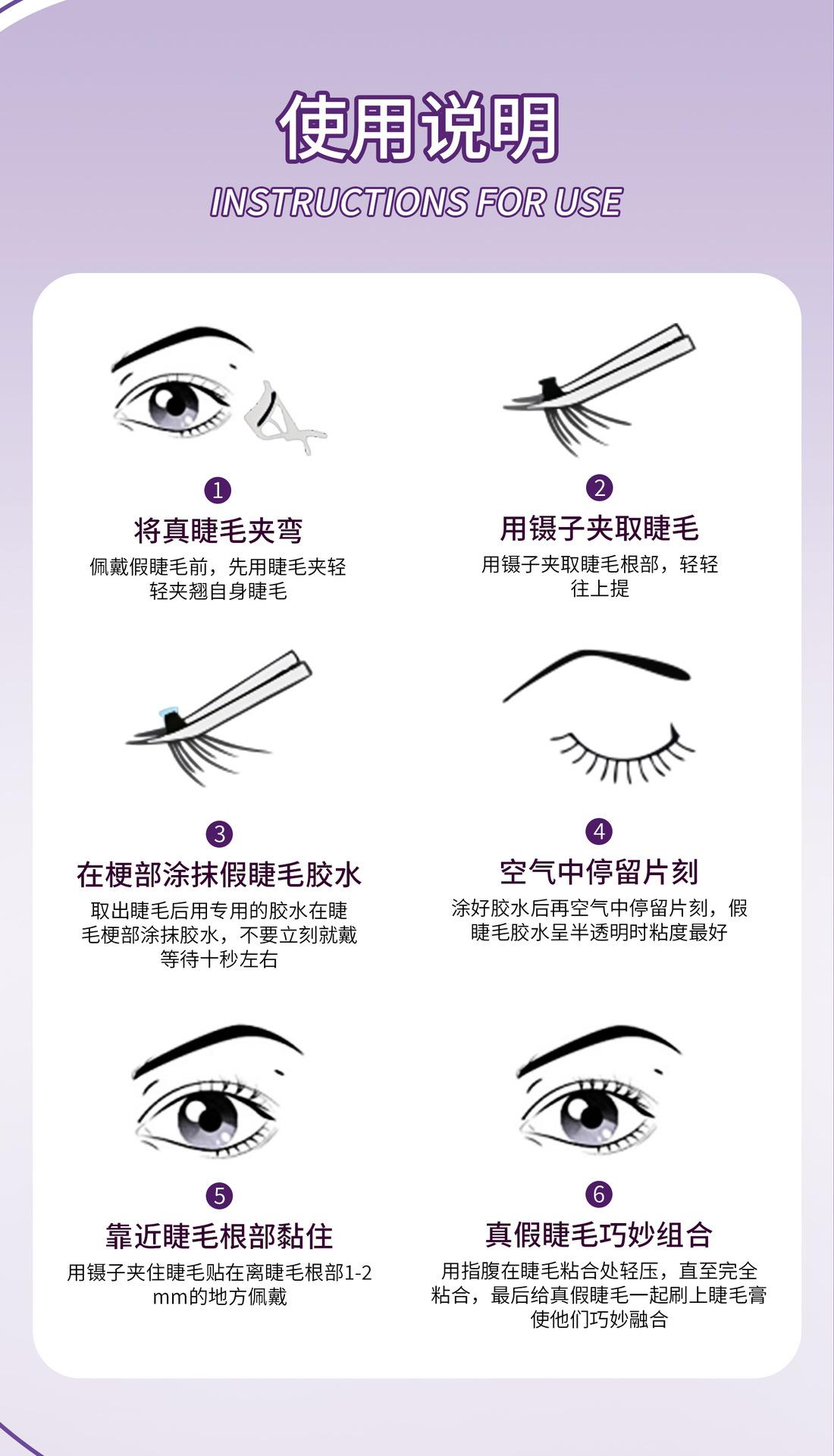 使用说明
INSTRUCTIONS FOR USE

1
将真睫毛夹弯
佩戴假睫毛前，先用睫毛夹轻轻夹翘自身睫毛

2
用镊子夹取睫毛
用镊子夹取睫毛根部，轻轻往上提

3
在梗部涂抹假睫毛胶水
取出睫毛后用专用的胶水在睫毛梗部涂抹胶水，不要立刻就戴等待十秒左右

4
空气中停留片刻
涂好胶水后再空气中停留片刻，假睫毛胶水呈半透明时粘度最好

5
靠近睫毛根部黏住
用镊子夹住睫毛贴在离睫毛根部1-2mm的地方佩戴

6
真假睫毛巧妙组合
用指腹在睫毛粘合处轻压，直至完全粘合，最后给真假睫毛一起刷上睫毛膏使他们巧妙融合