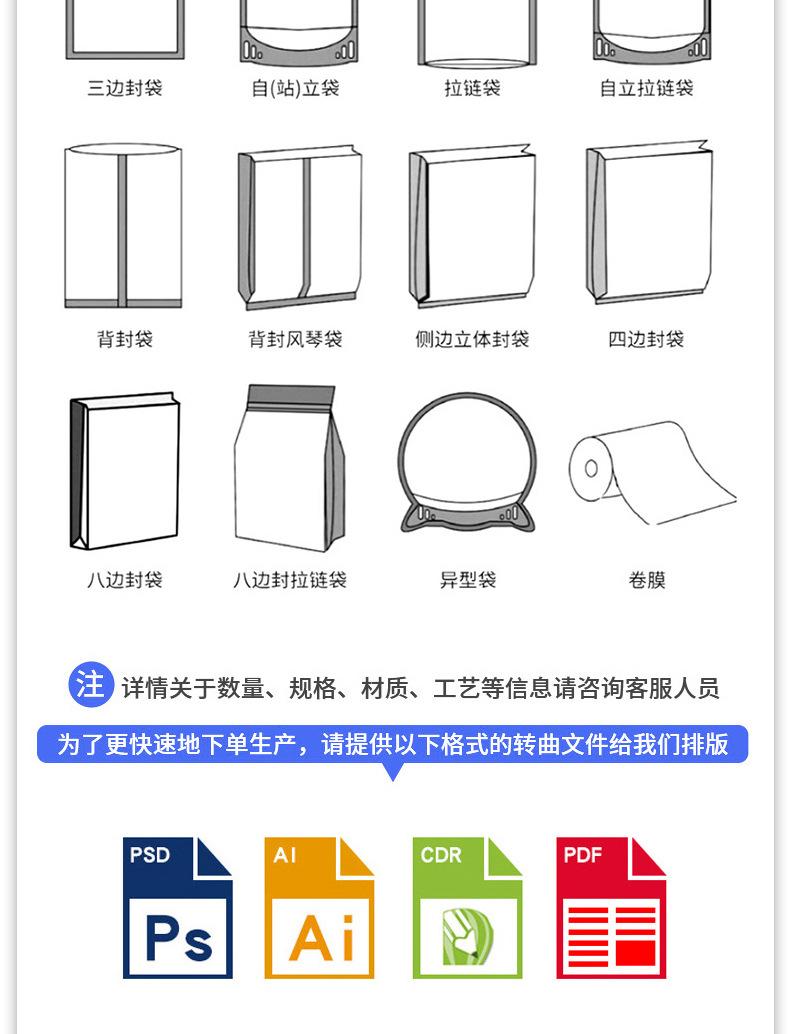 三边封袋　自(站)立袋　拉链袋　自立拉链袋

背封袋　背封风琴袋　侧边立体封袋　四边封袋

八边封袋　八边封拉链袋　异型袋　卷膜

注 详情关于数量、规格、材质、工艺等信息请咨询客服人员

为了更快速地下单生产，请提供以下格式的转曲文件给我们排版

PSD Ps　AI Ai　CDR　PDF