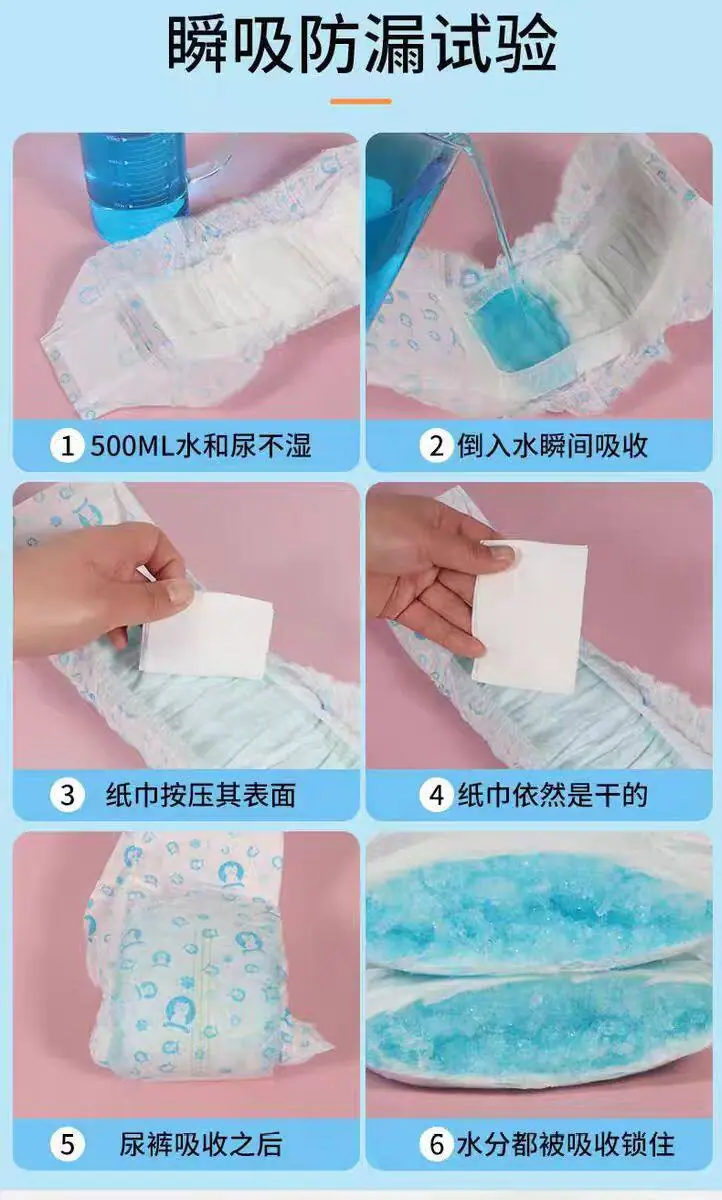 瞬吸防漏试验

1 500ML水和尿不湿

2 倒入水瞬间吸收

3 纸巾按压其表面

4 纸巾依然是干的

5 尿裤吸收之后

6 水分都被吸收锁住