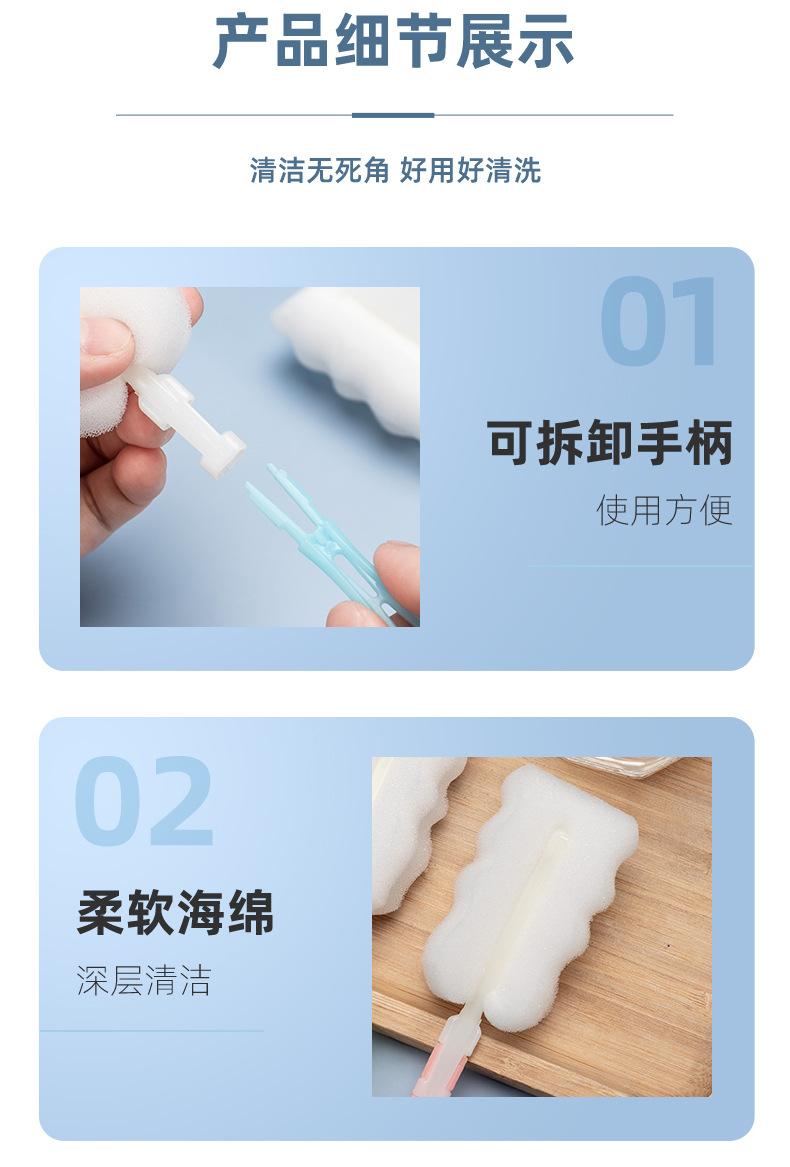 产品细节展示

清洁无死角 好用好清洗

01

可拆卸手柄

使用方便

02

柔软海绵

深层清洁