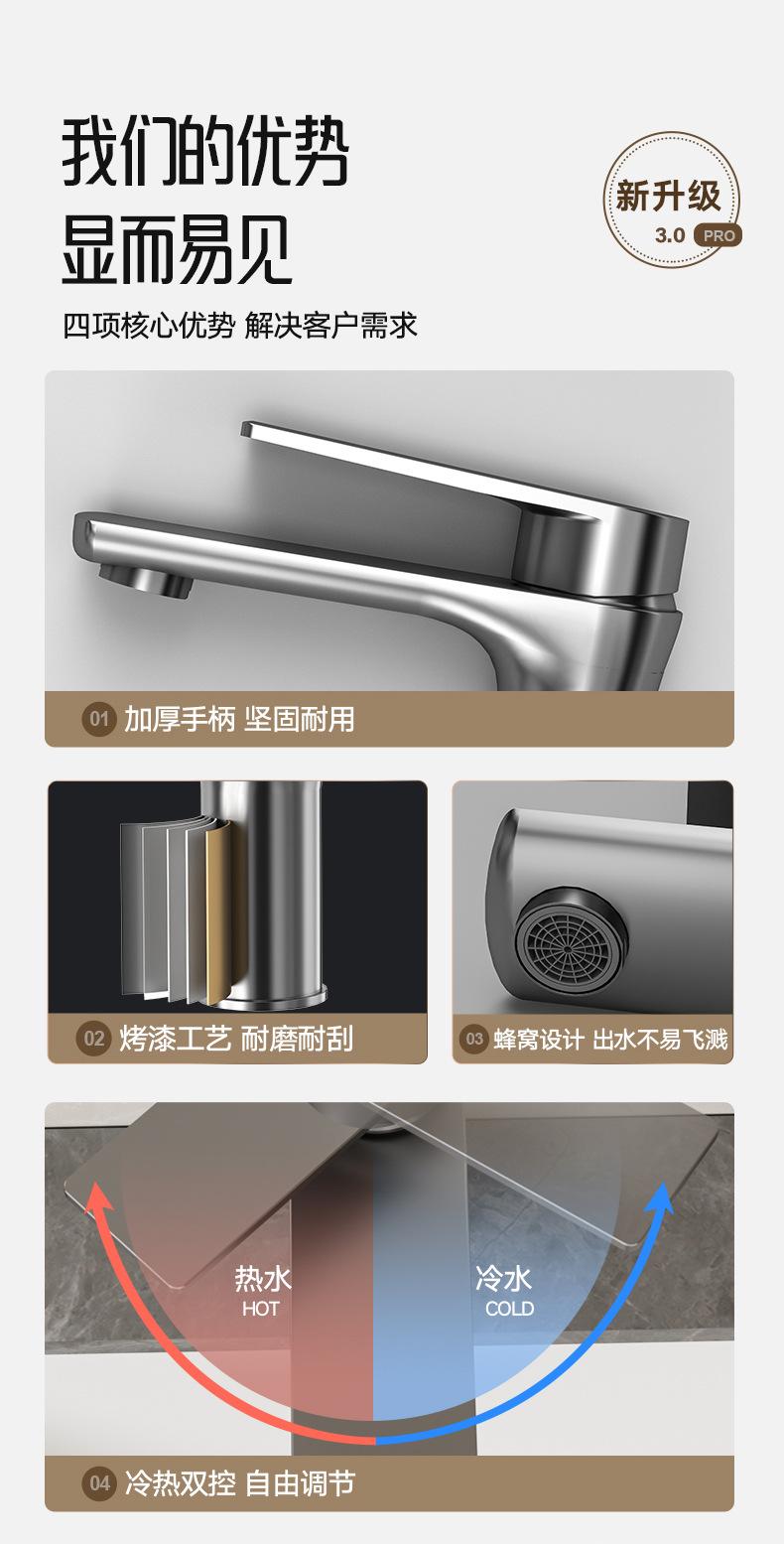 我们的优势
显而易见

新升级
3.0 PRO

四项核心优势 解决客户需求

01 加厚手柄 坚固耐用

02 烤漆工艺 耐磨耐刮

03 蜂窝设计 出水不易飞溅

热水
HOT

冷水
COLD

04 冷热双控 自由调节