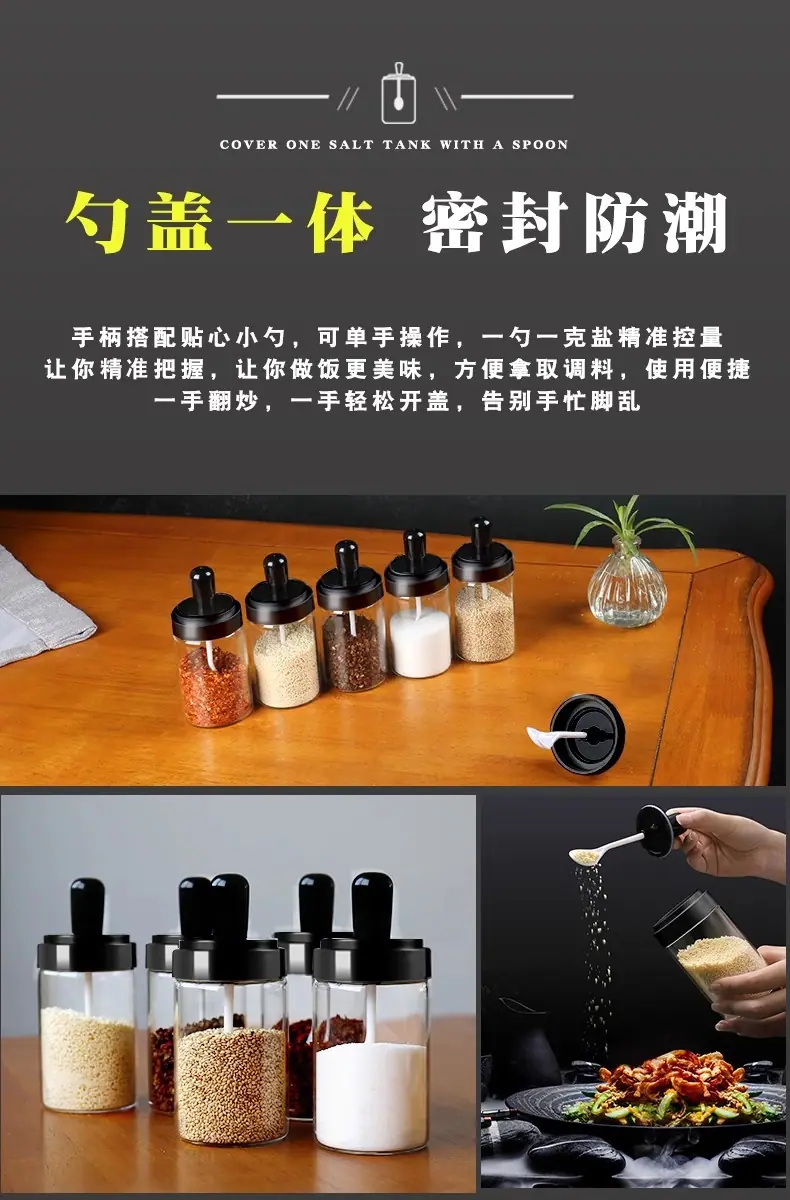 COVER ONE SALT TANK WITH A SPOON

勺盖一体 密封防潮

手柄搭配贴心小勺，可单手操作，一勺一克盐精准控量
让你精准把握，让你做饭更美味，方便拿取调料，使用便捷
一手翻炒，一手轻松开盖，告别手忙脚乱