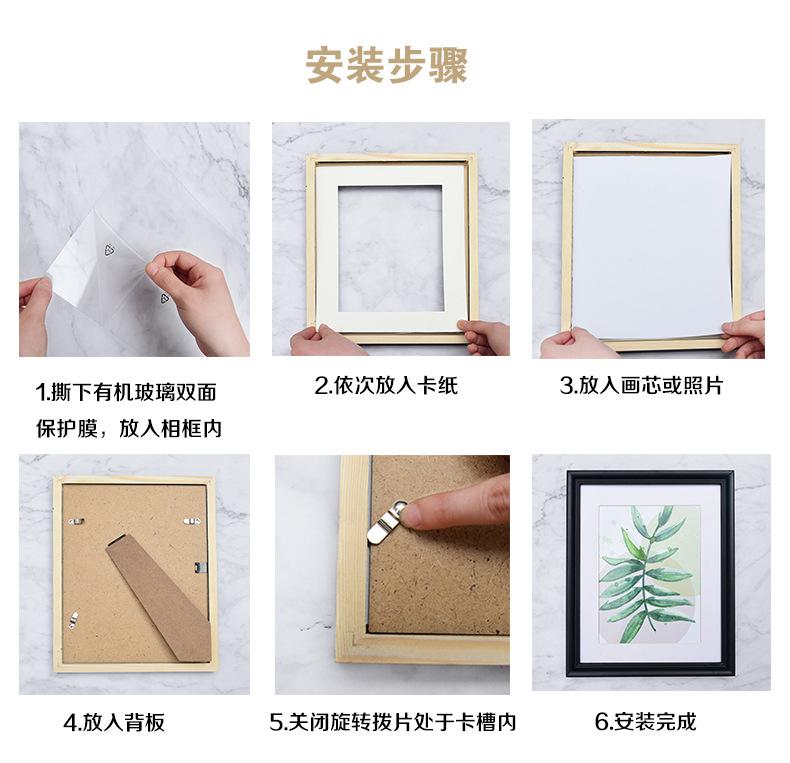 安装步骤

1.撕下有机玻璃双面保护膜，放入相框内

2.依次放入卡纸

3.放入画芯或照片

4.放入背板

5.关闭旋转拨片处于卡槽内

6.安装完成