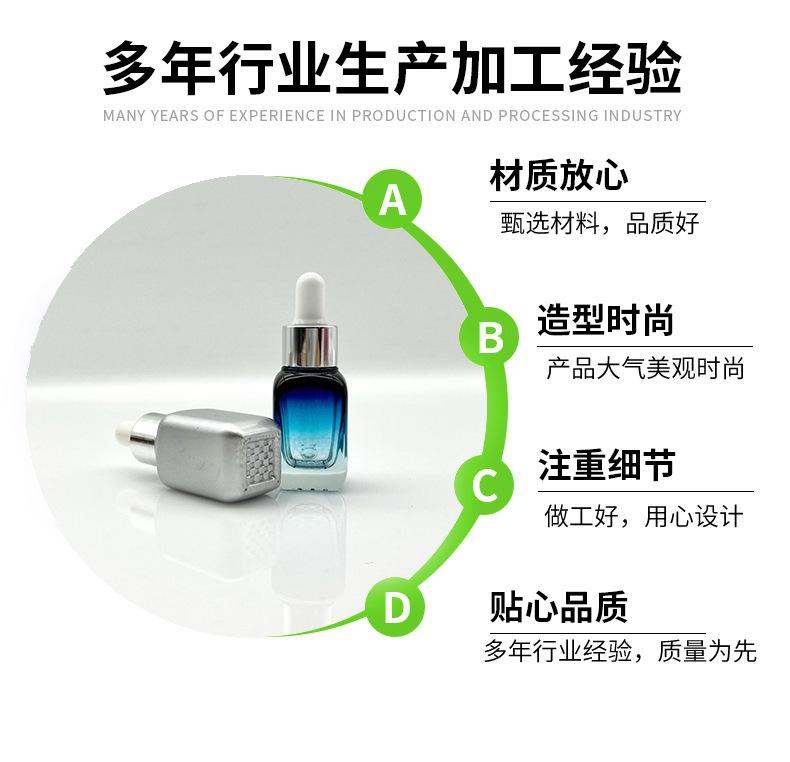 多年行业生产加工经验

MANY YEARS OF EXPERIENCE IN PRODUCTION AND PROCESSING INDUSTRY

A

材质放心

甄选材料，品质好

B

造型时尚

产品大气美观时尚

C

注重细节

做工好，用心设计

D

贴心品质

多年行业经验，质量为先