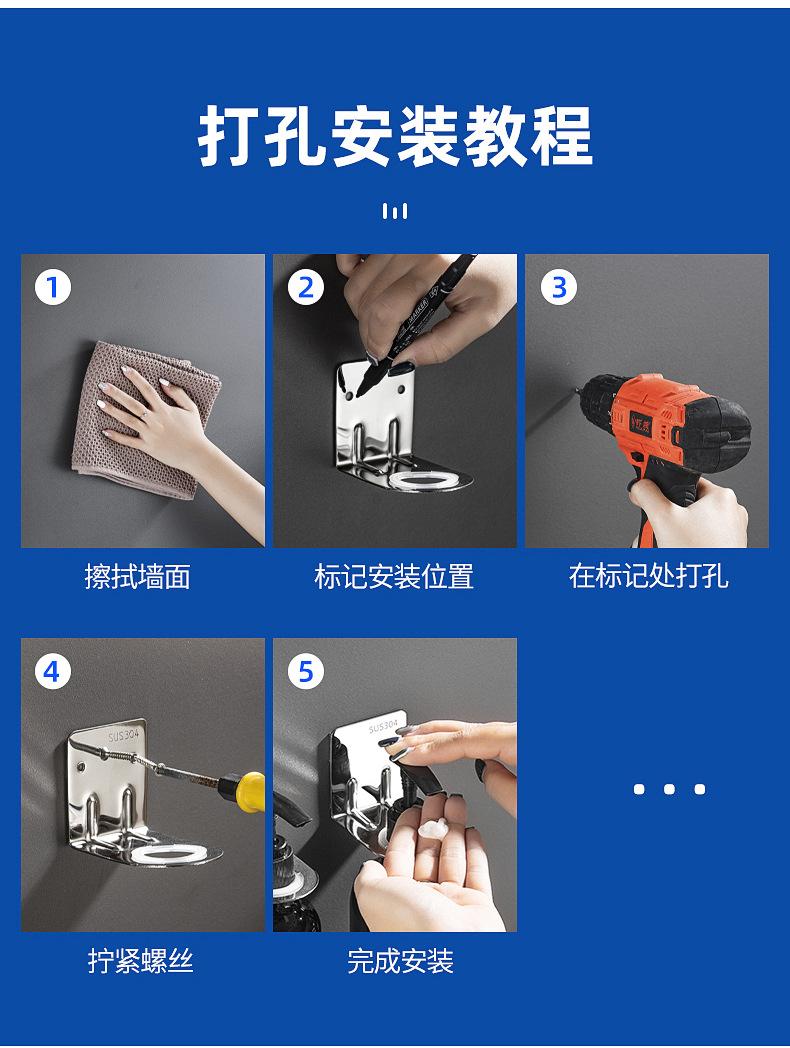 打孔安装教程

1
擦拭墙面

2
标记安装位置

3
在标记处打孔

4
SUS304
拧紧螺丝

5
SUS304
完成安装