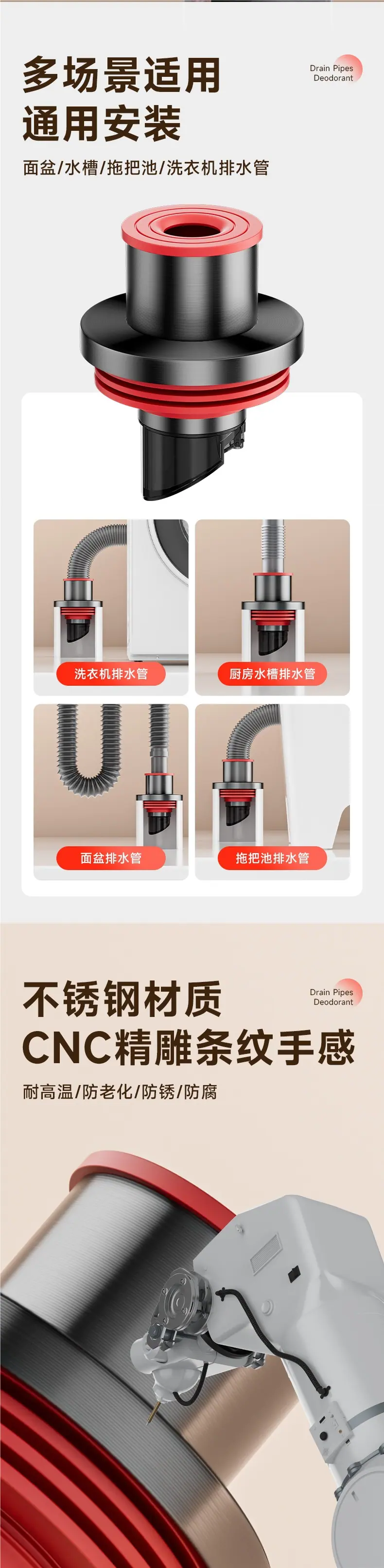 多场景适用
通用安装

Drain Pipes
Deodorant

面盆/水槽/拖把池/洗衣机排水管

洗衣机排水管

厨房水槽排水管

面盆排水管

拖把池排水管

不锈钢材质
CNC精雕条纹手感

Drain Pipes
Deodorant

耐高温/防老化/防锈/防腐