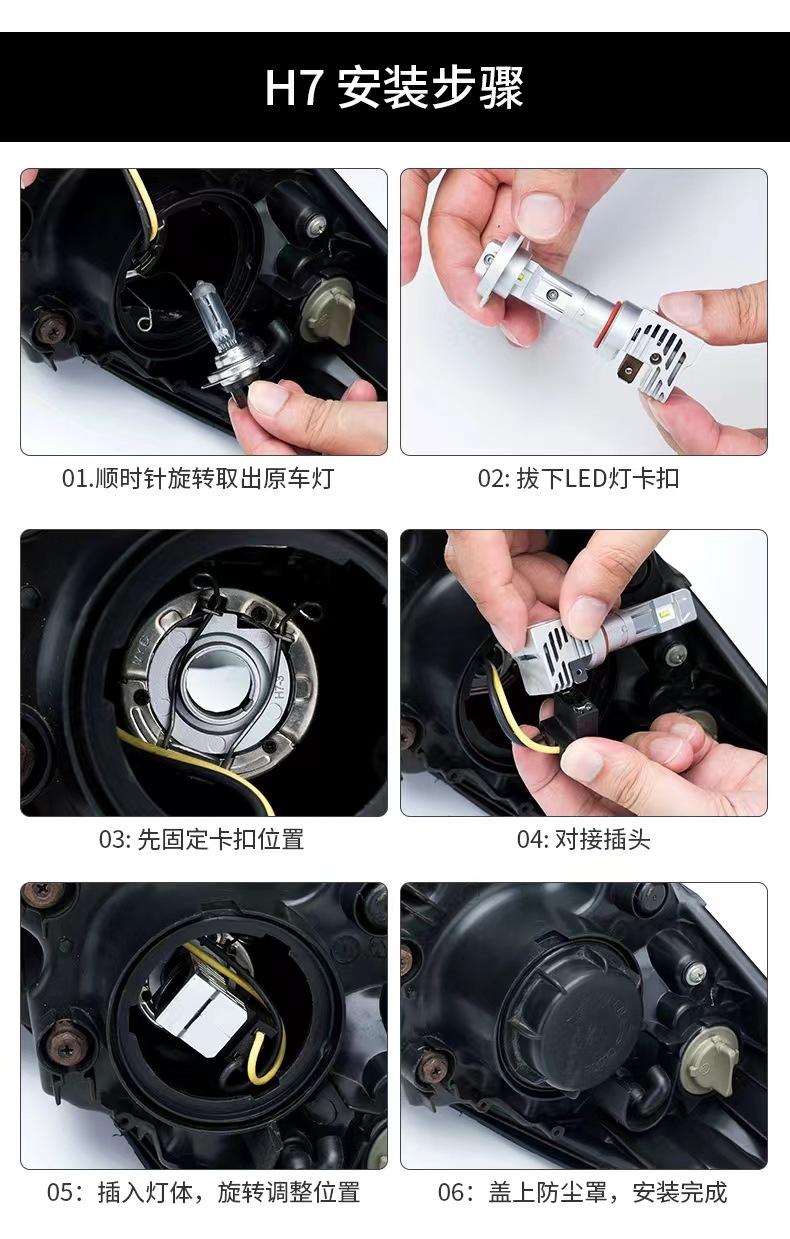 H7 安装步骤

01.顺时针旋转取出原车灯

02: 拔下LED灯卡扣

03: 先固定卡扣位置

04: 对接插头

05：插入灯体，旋转调整位置

06：盖上防尘罩，安装完成