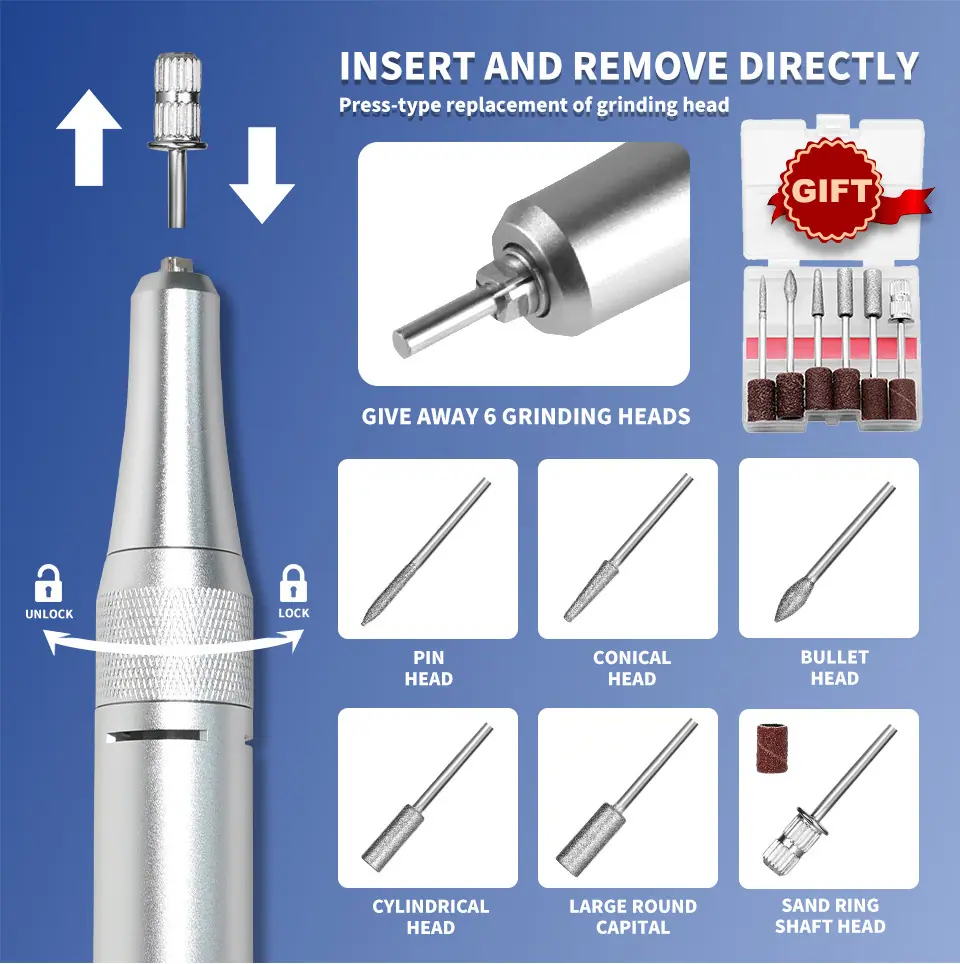 INSERT AND REMOVE DIRECTLY
Press-type replacement of grinding head

GIFT

GIVE AWAY 6 GRINDING HEADS

UNLOCK

LOCK

PIN HEAD

CONICAL HEAD

BULLET HEAD

CYLINDRICAL HEAD

LARGE ROUND CAPITAL

SAND RING SHAFT HEAD