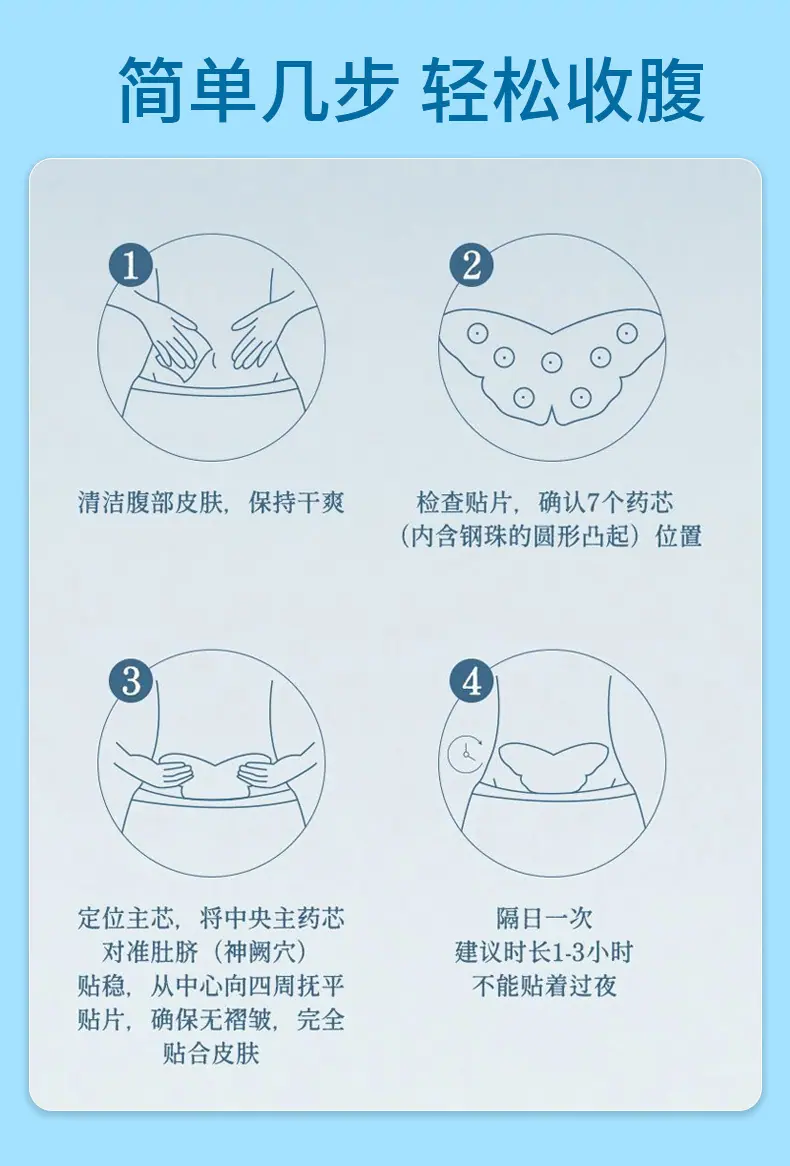 简单几步 轻松收腹

1

清洁腹部皮肤，保持干爽

2

检查贴片，确认7个药芯（内含钢珠的圆形凸起）位置

3

定位主芯，将中央主药芯对准肚脐（神阙穴）贴稳，从中心向四周抚平贴片，确保无褶皱，完全贴合皮肤

4

隔日一次
建议时长1-3小时
不能贴着过夜