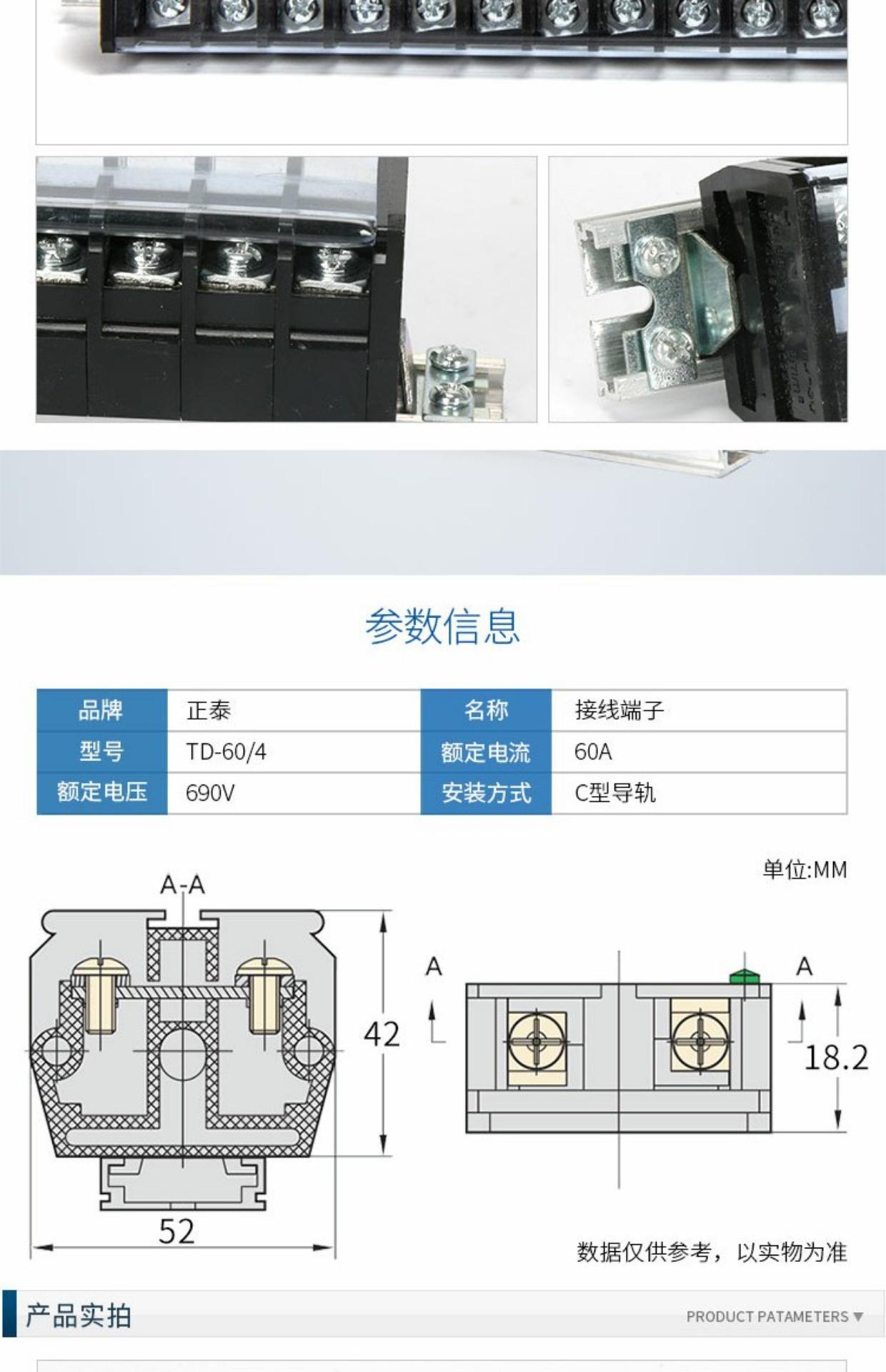 参数信息

| 品牌 | 正泰 | 名称 | 接线端子 |
|---|---|---|---|
| 型号 | TD-60/4 | 额定电流 | 60A |
| 额定电压 | 690V | 安装方式 | C型导轨 |

单位:MM

A-A

42

52

A

A

18.2

数据仅供参考，以实物为准

产品实拍

PRODUCT PATAMETERS ▼