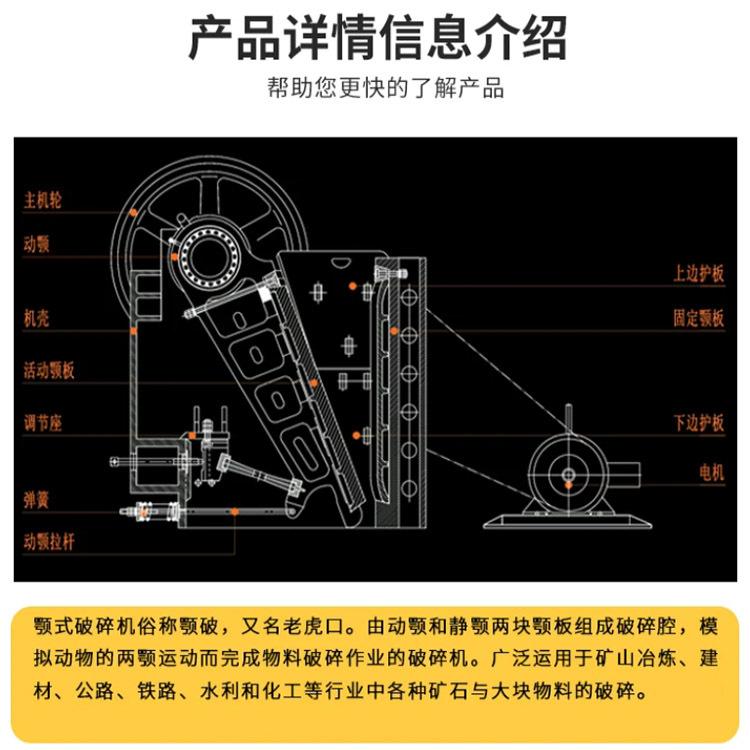 产品详情信息介绍

帮助您更快的了解产品

主机轮

动颚

机壳

活动颚板

调节座

弹簧

动颚拉杆

上边护板

固定颚板

下边护板

电机

颚式破碎机俗称颚破，又名老虎口。由动颚和静颚两块颚板组成破碎腔，模拟动物的两颚运动而完成物料破碎作业的破碎机。广泛运用于矿山冶炼、建材、公路、铁路、水利和化工等行业中各种矿石与大块物料的破碎。