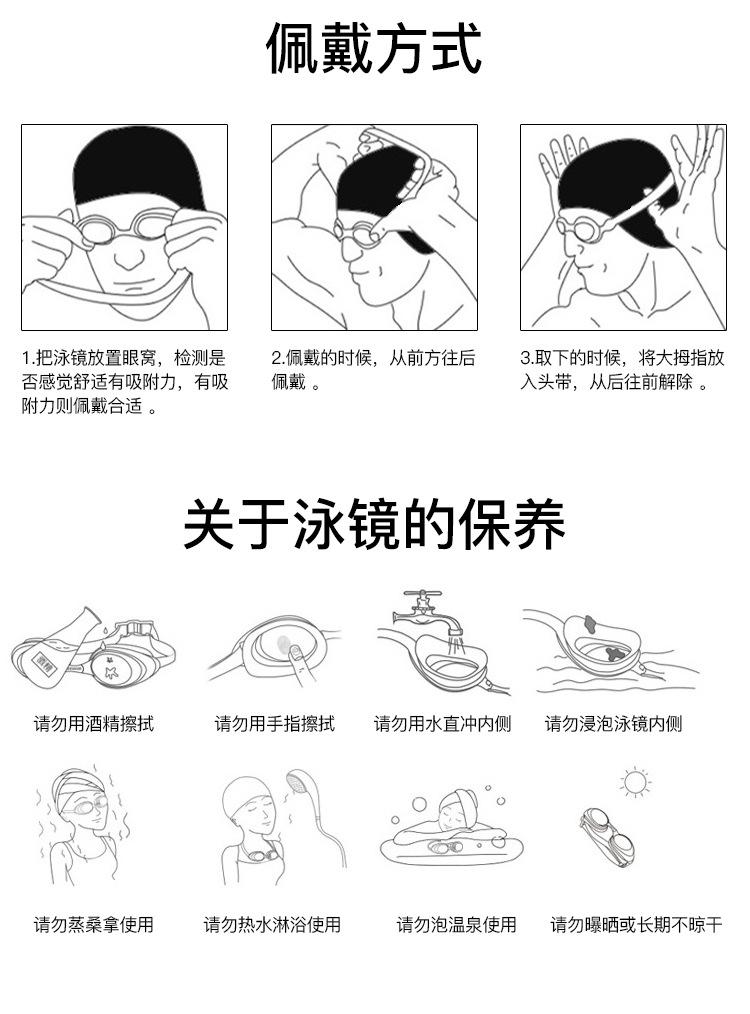 佩戴方式

1.把泳镜放置眼窝，检测是否感觉舒适有吸附力，有吸附力则佩戴合适 。

2.佩戴的时候，从前方往后佩戴 。

3.取下的时候，将大拇指放入头带，从后往前解除 。

关于泳镜的保养

酒精

请勿用酒精擦拭

请勿用手指擦拭

请勿用水直冲内侧

请勿浸泡泳镜内侧

请勿蒸桑拿使用

请勿热水淋浴使用

请勿泡温泉使用

请勿曝晒或长期不晾干