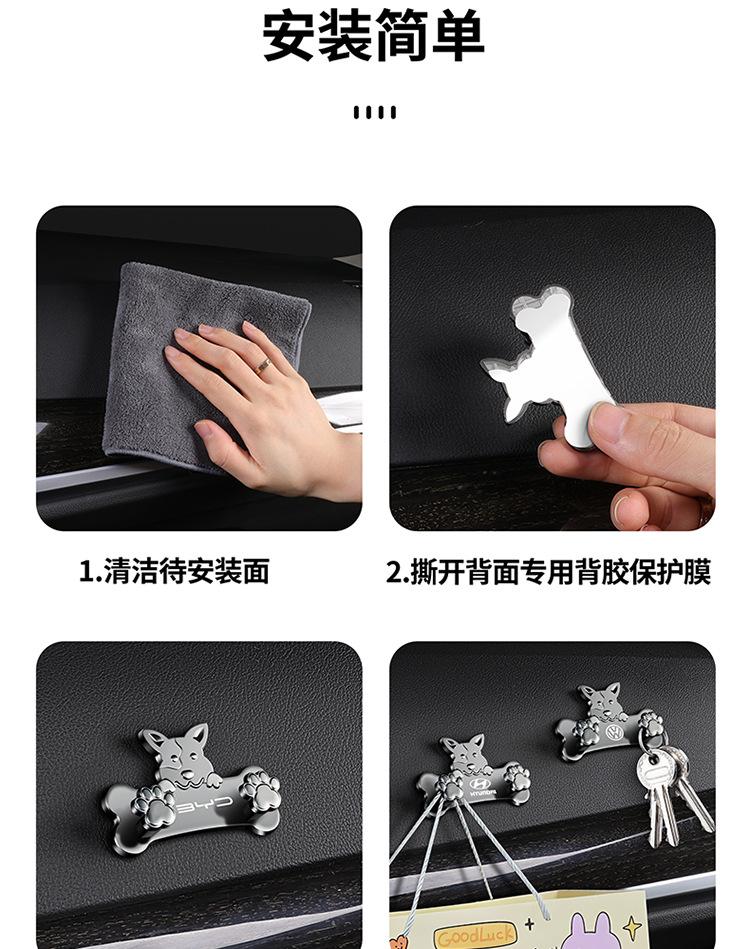 安装简单

1.清洁待安装面

2.撕开背面专用背胶保护膜

BYD

HYUNDAI

GoodLuck