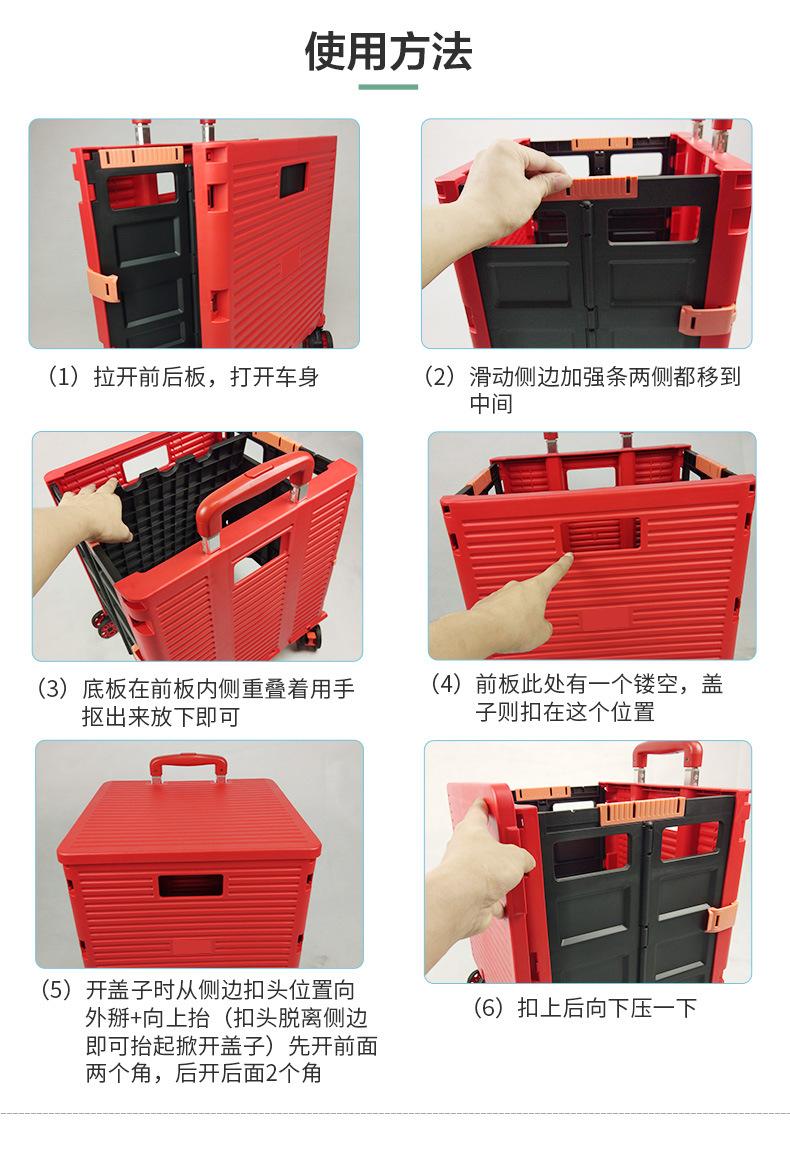 使用方法

（1）拉开前后板，打开车身

（2）滑动侧边加强条两侧都移到中间

（3）底板在前板内侧重叠着用手抠出来放下即可

（4）前板此处有一个镂空，盖子则扣在这个位置

（5）开盖子时从侧边扣头位置向外掰+向上抬（扣头脱离侧边即可抬起掀开盖子）先开前面两个角，后开后面2个角

（6）扣上后向下压一下