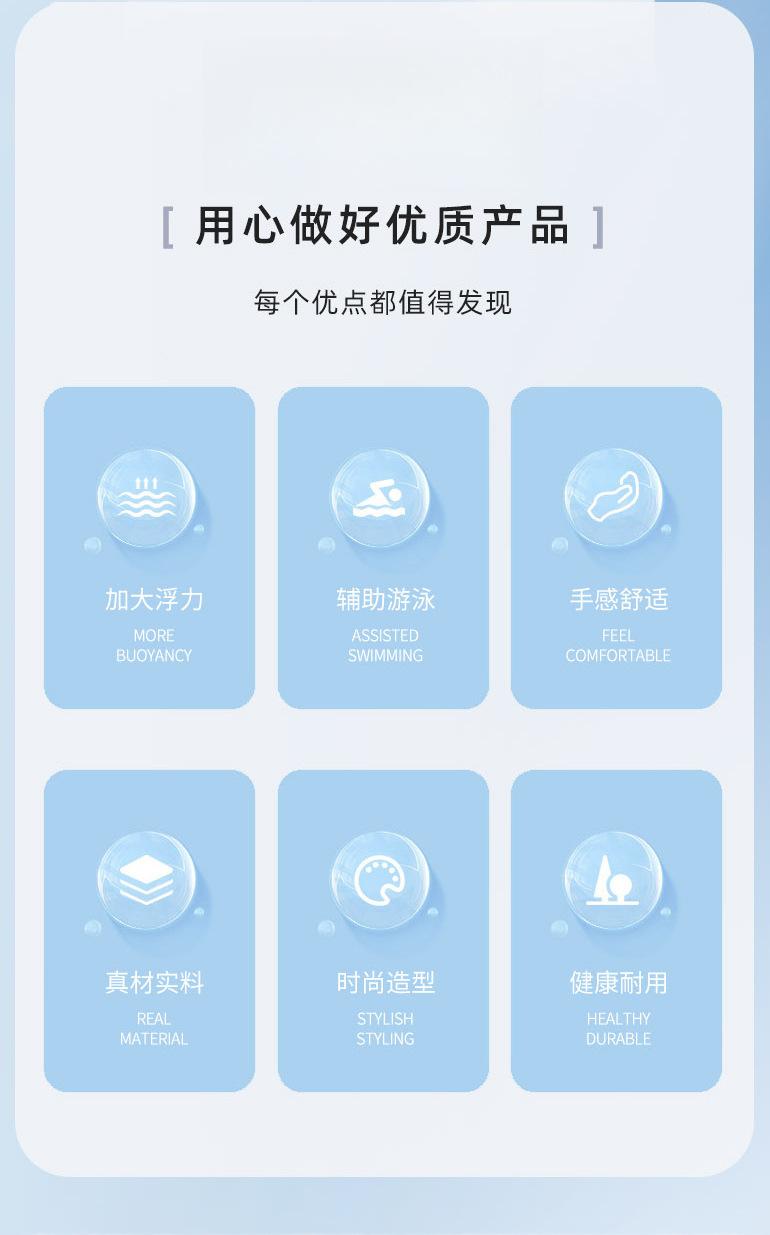 [ 用心做好优质产品 ]

每个优点都值得发现

加大浮力
MORE
BUOYANCY

辅助游泳
ASSISTED
SWIMMING

手感舒适
FEEL
COMFORTABLE

真材实料
REAL
MATERIAL

时尚造型
STYLISH
STYLING

健康耐用
HEALTHY
DURABLE