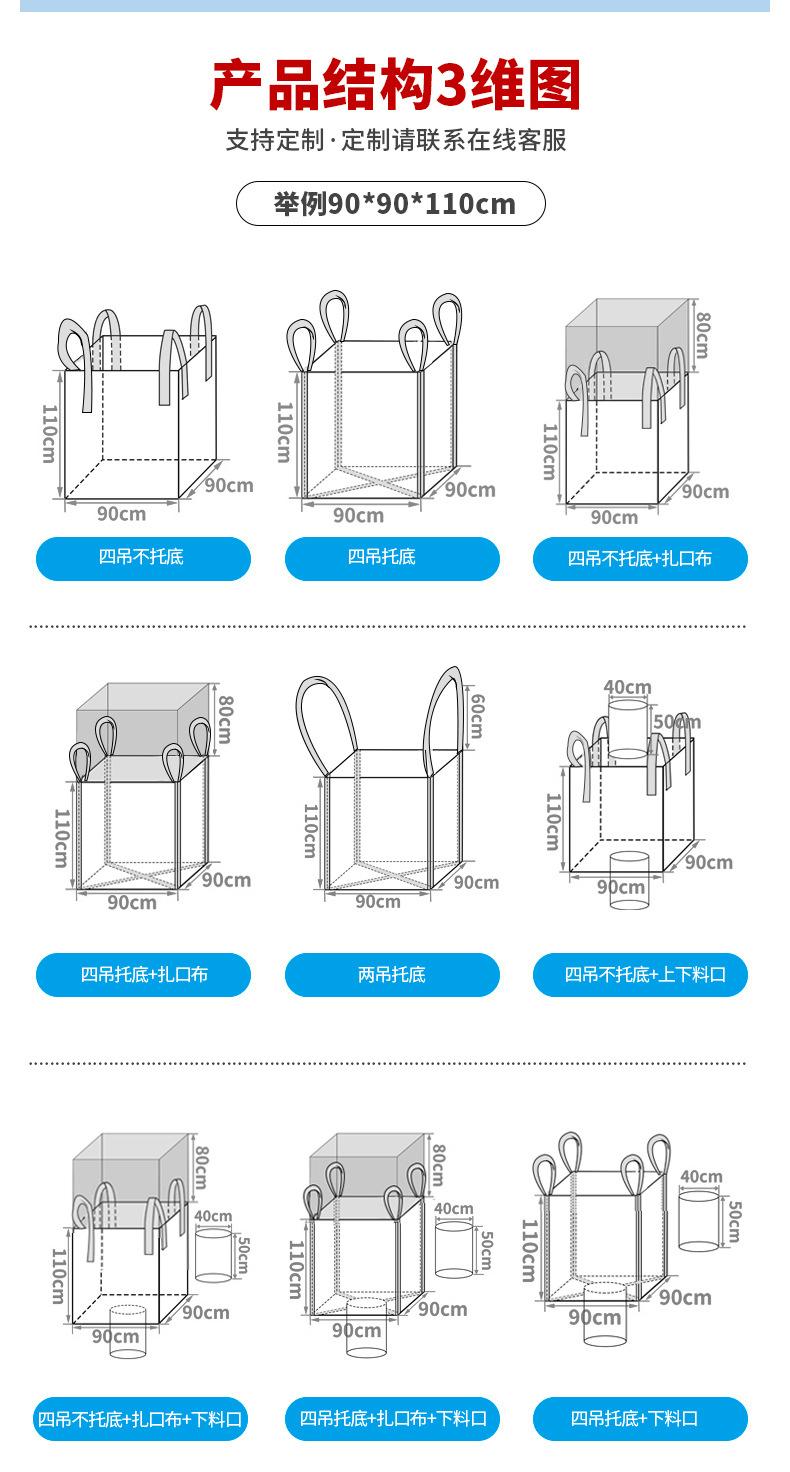 产品结构3维图

支持定制·定制请联系在线客服

举例90*90*110cm

110cm
90cm
90cm
四吊不托底

110cm
90cm
90cm
四吊托底

80cm
110cm
90cm
90cm
四吊不托底+扎口布

80cm
110cm
90cm
90cm
四吊托底+扎口布

60cm
110cm
90cm
90cm
两吊托底

40cm
50cm
110cm
90cm
90cm
四吊不托底+上下料口

80cm
40cm
50cm
110cm
90cm
90cm
四吊不托底+扎口布+下料口

80cm
40cm
50cm
110cm
90cm
90cm
四吊托底+扎口布+下料口

40cm
50cm
110cm
90cm
90cm
四吊托底+下料口