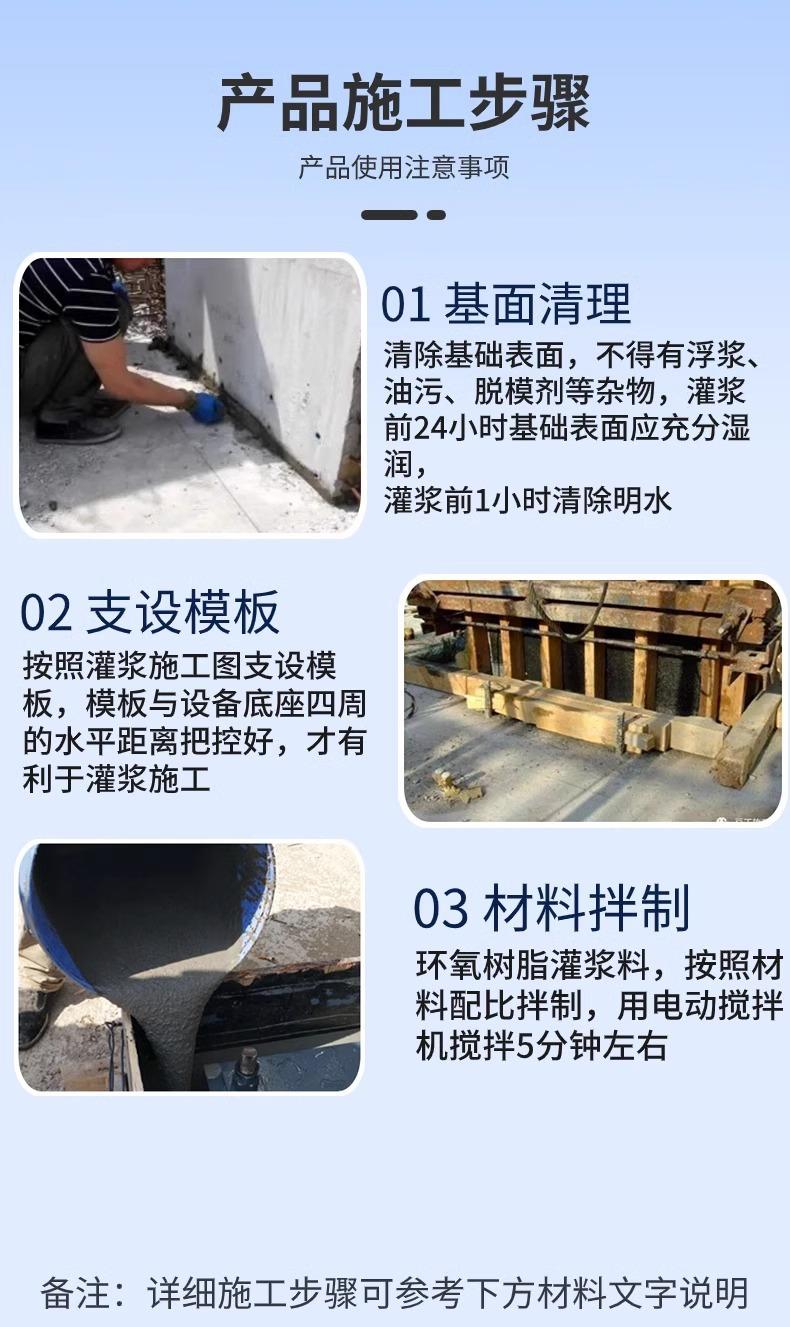 产品施工步骤

产品使用注意事项

01 基面清理

清除基础表面，不得有浮浆、油污、脱模剂等杂物，灌浆前24小时基础表面应充分湿润，
灌浆前1小时清除明水

02 支设模板

按照灌浆施工图支设模板，模板与设备底座四周的水平距离把控好，才有利于灌浆施工

03 材料拌制

环氧树脂灌浆料，按照材料配比拌制，用电动搅拌机搅拌5分钟左右

备注：详细施工步骤可参考下方材料文字说明