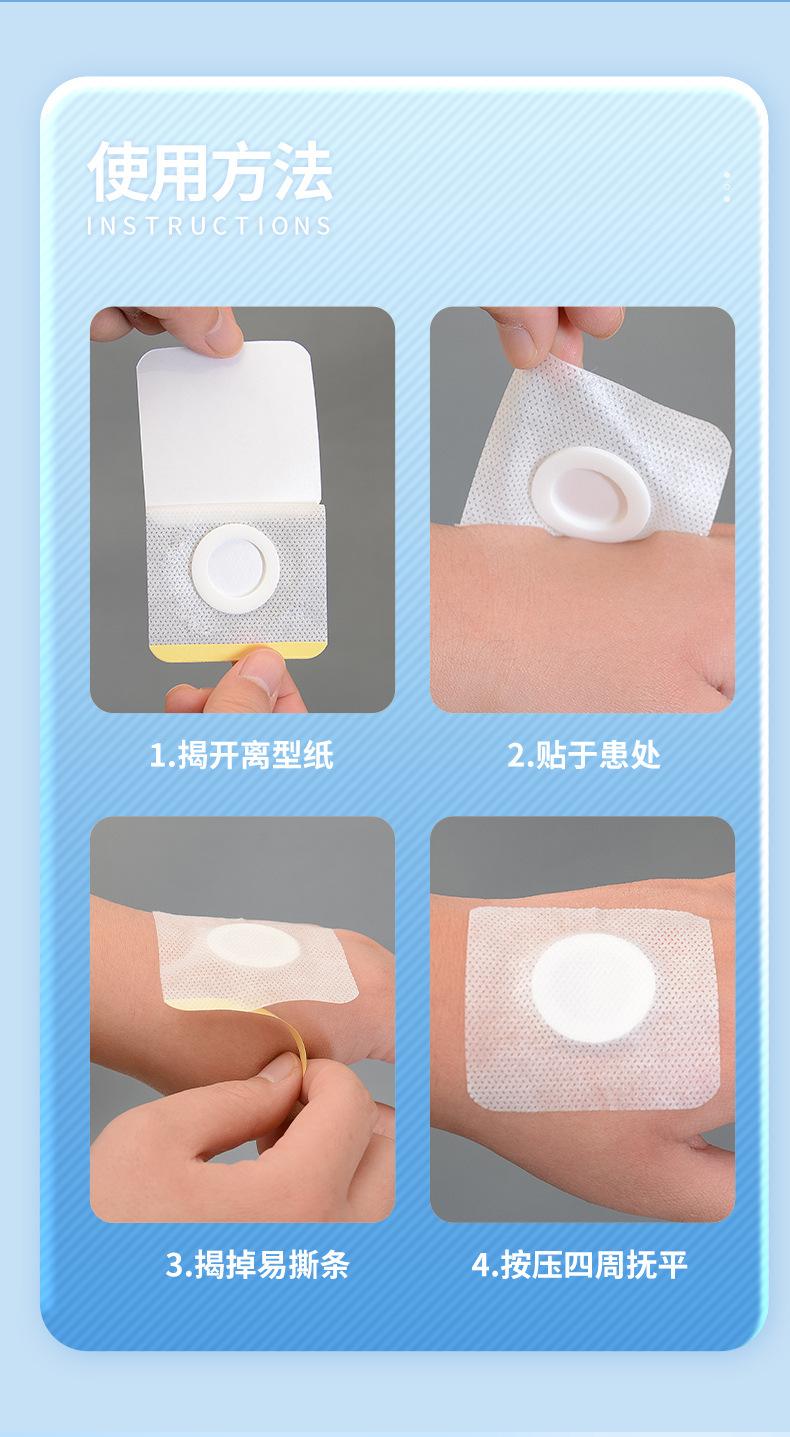 使用方法
INSTRUCTIONS

1.揭开离型纸

2.贴于患处

3.揭掉易撕条

4.按压四周抚平