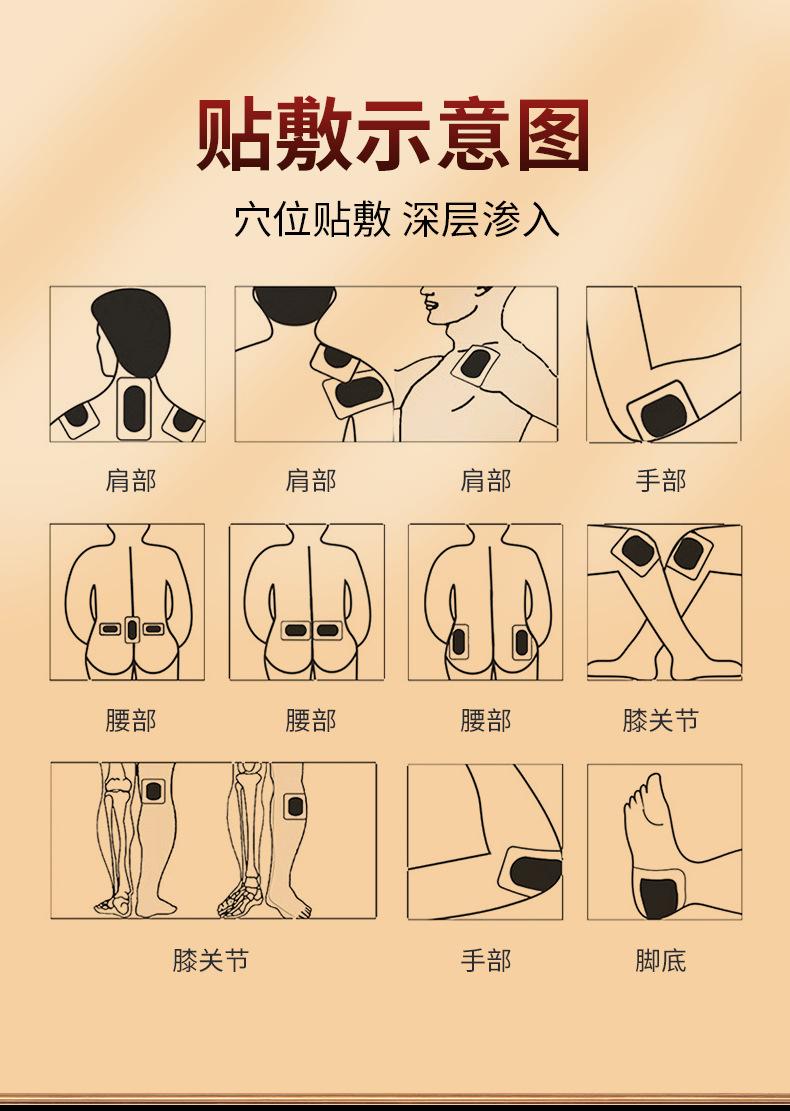 贴敷示意图

穴位贴敷 深层渗入

肩部

肩部

肩部

手部

腰部

腰部

腰部

膝关节

膝关节

手部

脚底