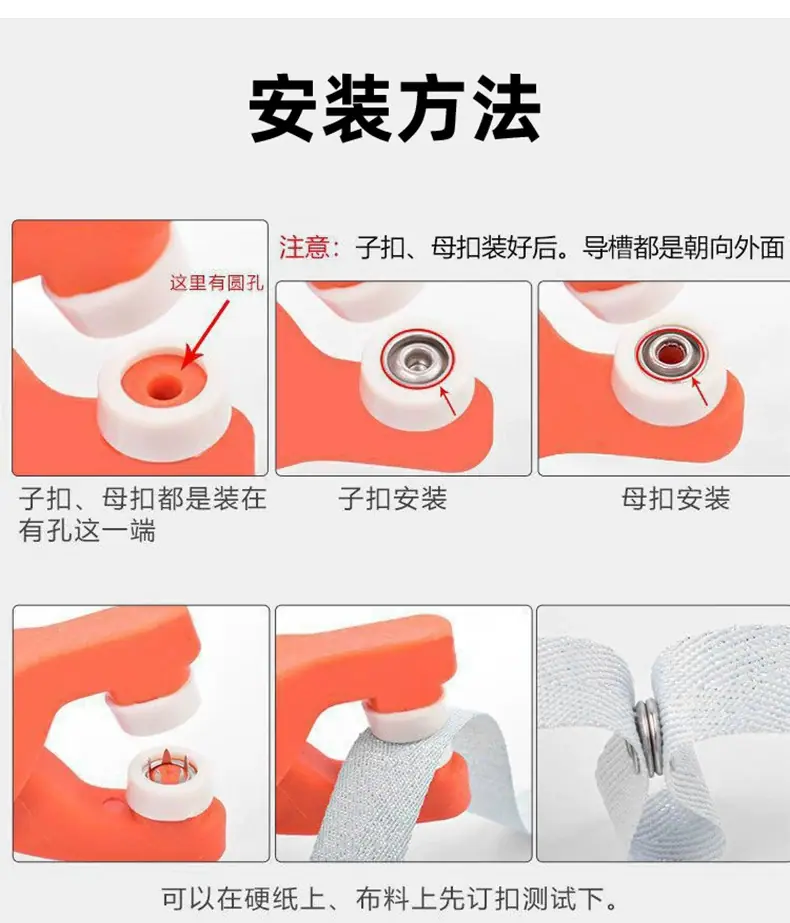 安装方法

注意：子扣、母扣装好后。导槽都是朝向外面

这里有圆孔

子扣、母扣都是装在有孔这一端

子扣安装

母扣安装

可以在硬纸上、布料上先订扣测试下。