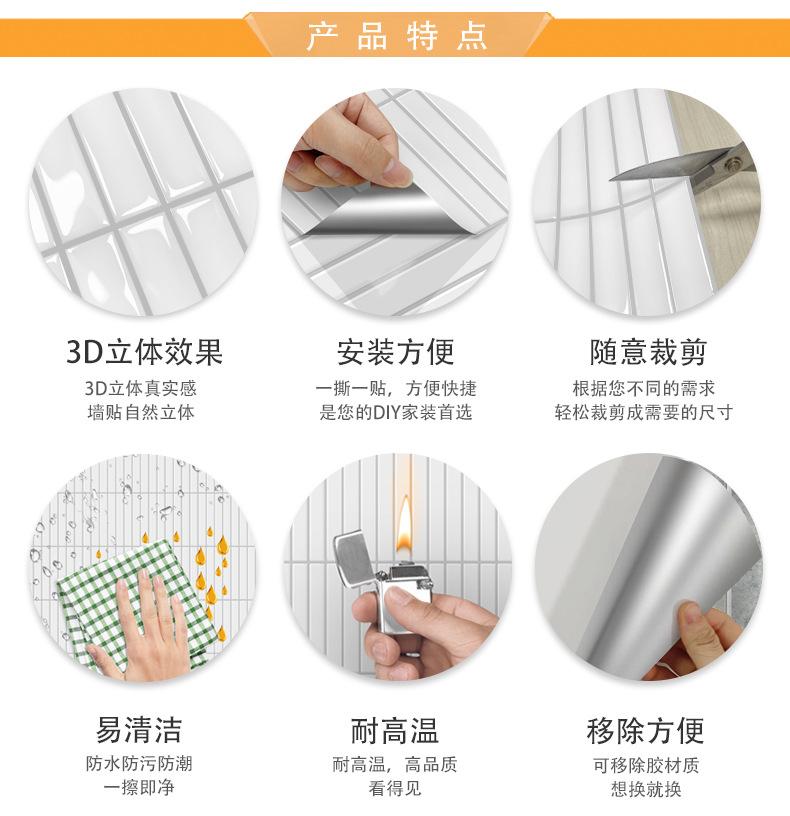 产品特点

3D立体效果
3D立体真实感
墙贴自然立体

安装方便
一撕一贴，方便快捷
是您的DIY家装首选

随意裁剪
根据您不同的需求
轻松裁剪成需要的尺寸

易清洁
防水防污防潮
一擦即净

耐高温
耐高温，高品质
看得见

移除方便
可移除胶材质
想换就换