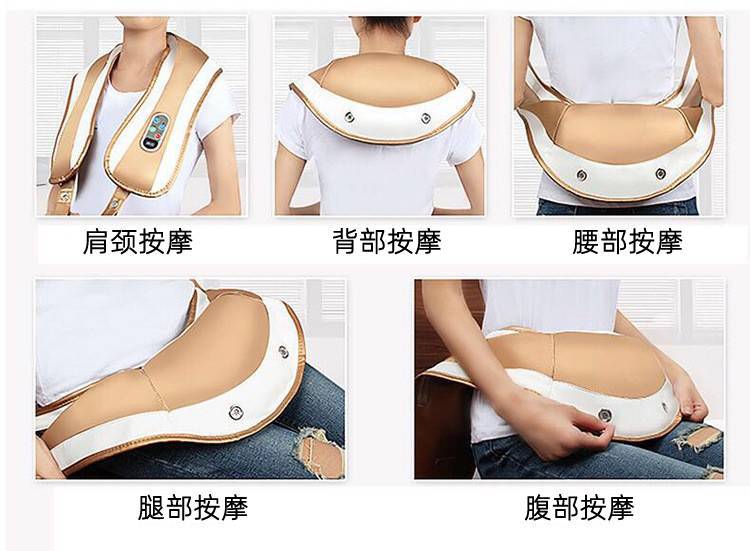 肩颈按摩

背部按摩

腰部按摩

腿部按摩

腹部按摩