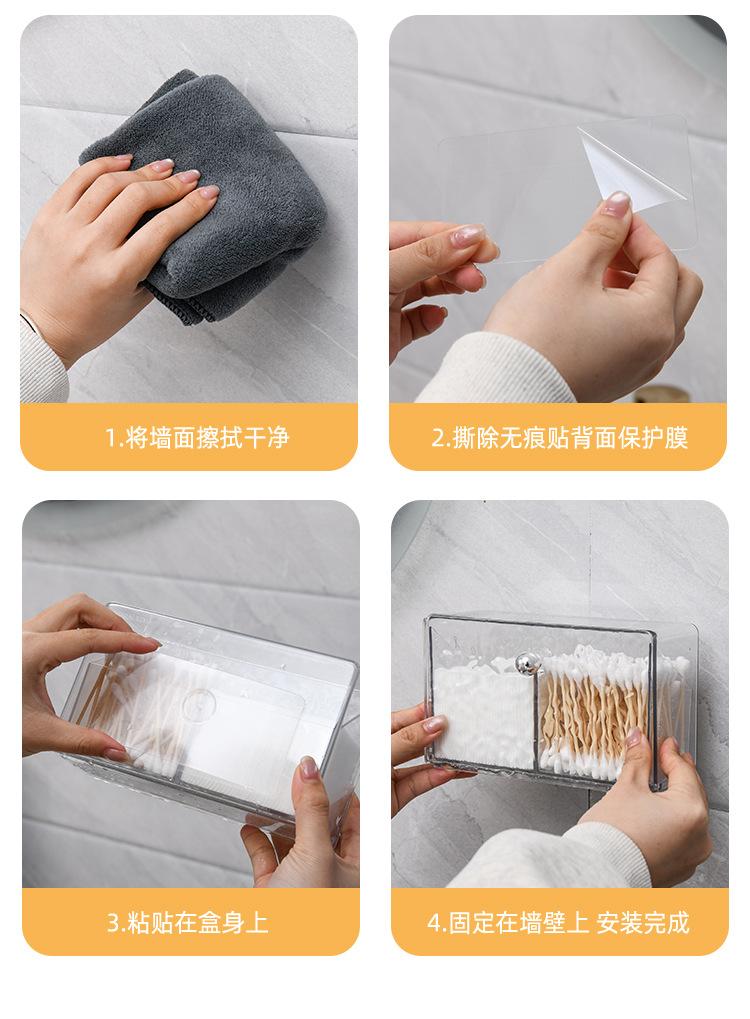 1.将墙面擦拭干净

2.撕除无痕贴背面保护膜

3.粘贴在盒身上

4.固定在墙壁上 安装完成