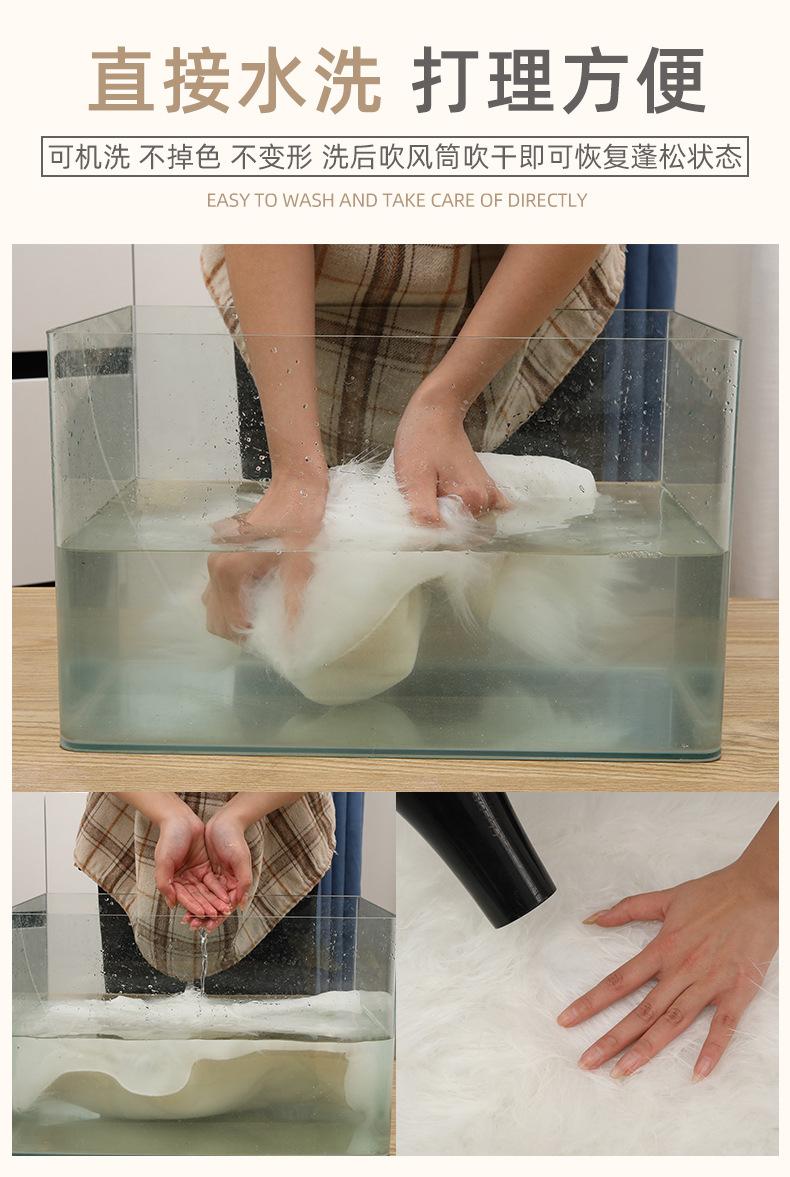 直接水洗 打理方便

可机洗 不掉色 不变形 洗后吹风筒吹干即可恢复蓬松状态

EASY TO WASH AND TAKE CARE OF DIRECTLY