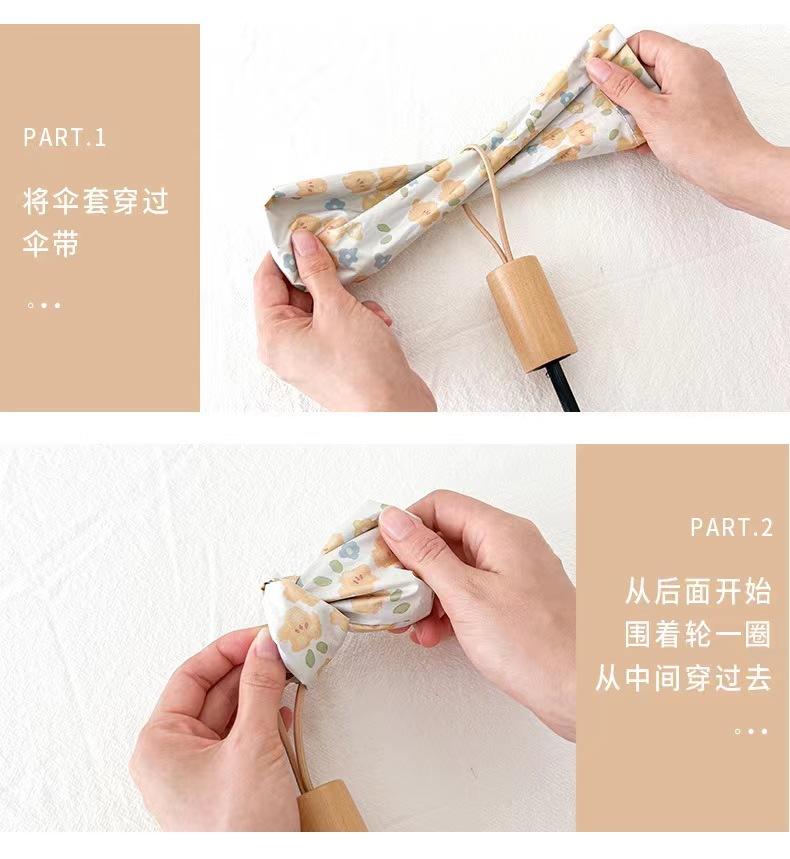 PART.1

将伞套穿过伞带

PART.2

从后面开始围着轮一圈从中间穿过去